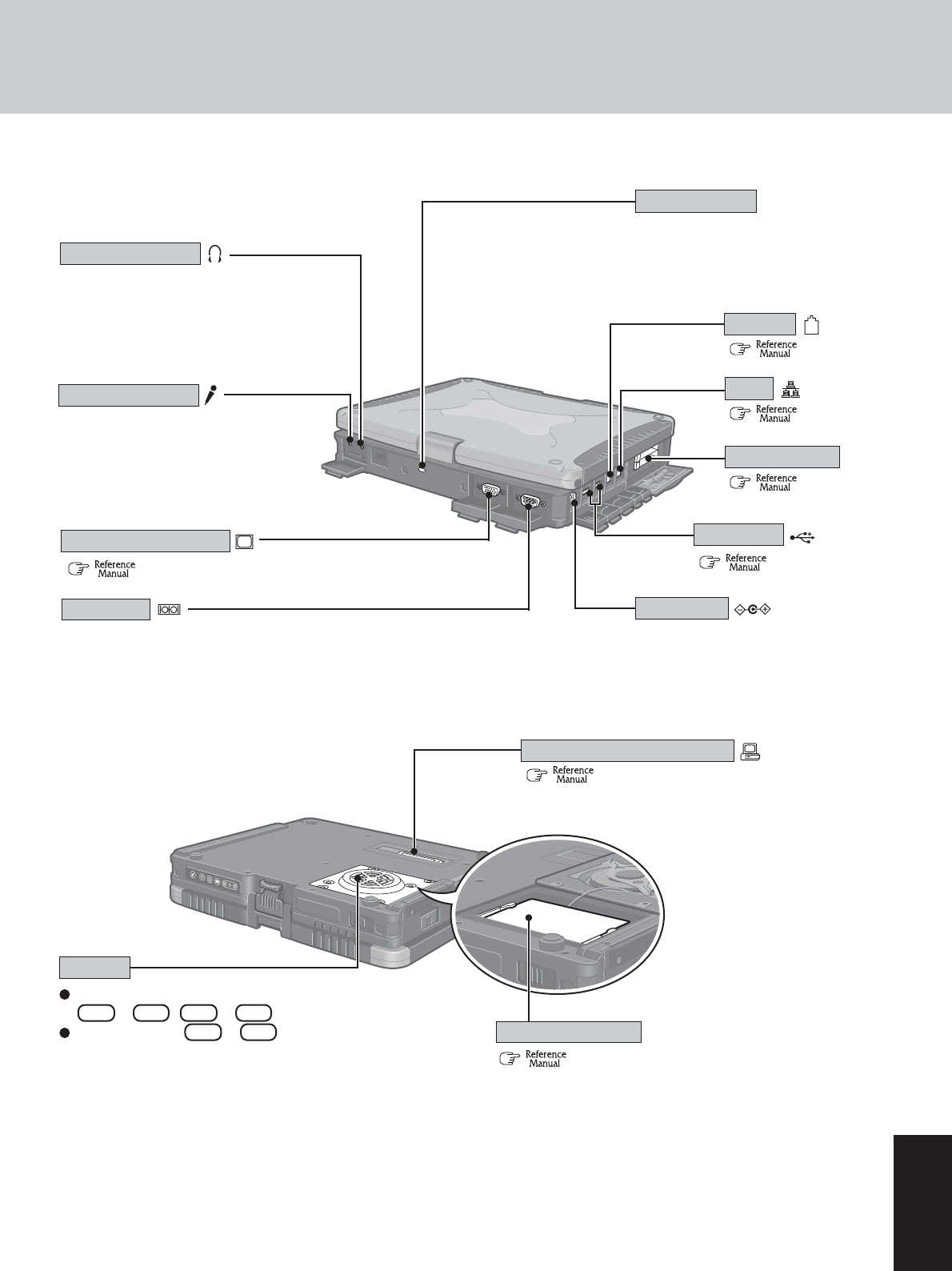 Reference Manual

Reference Manual

Reference Manual

Reference Manual

Reference Manual

Reference Manual

Reference Manual