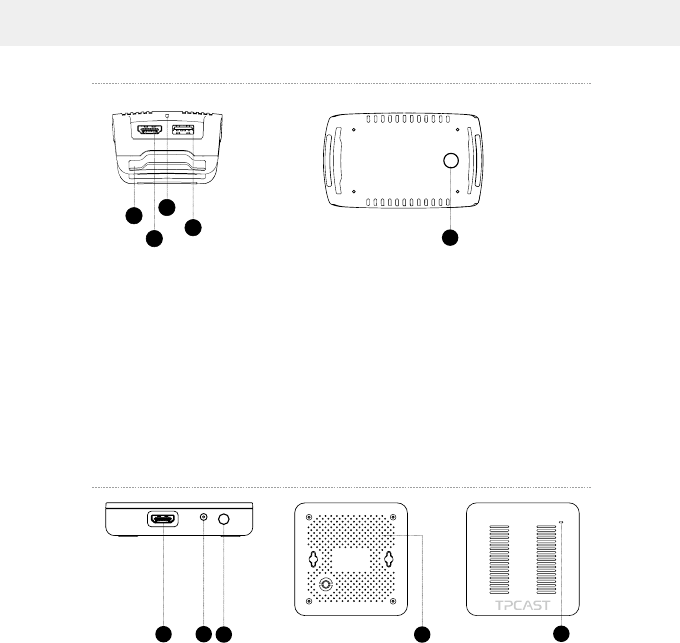 TPCAST