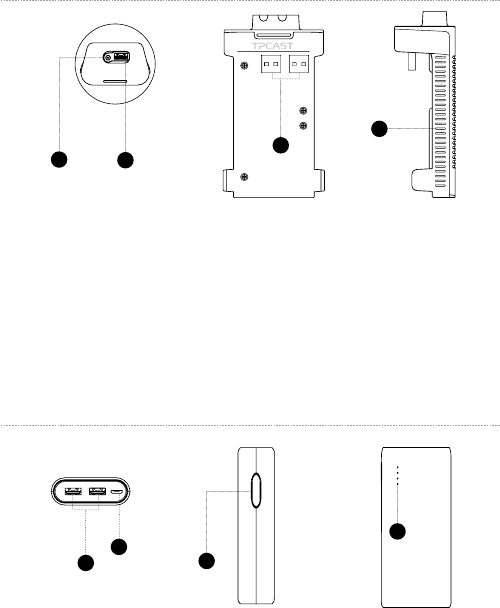 TPCAST