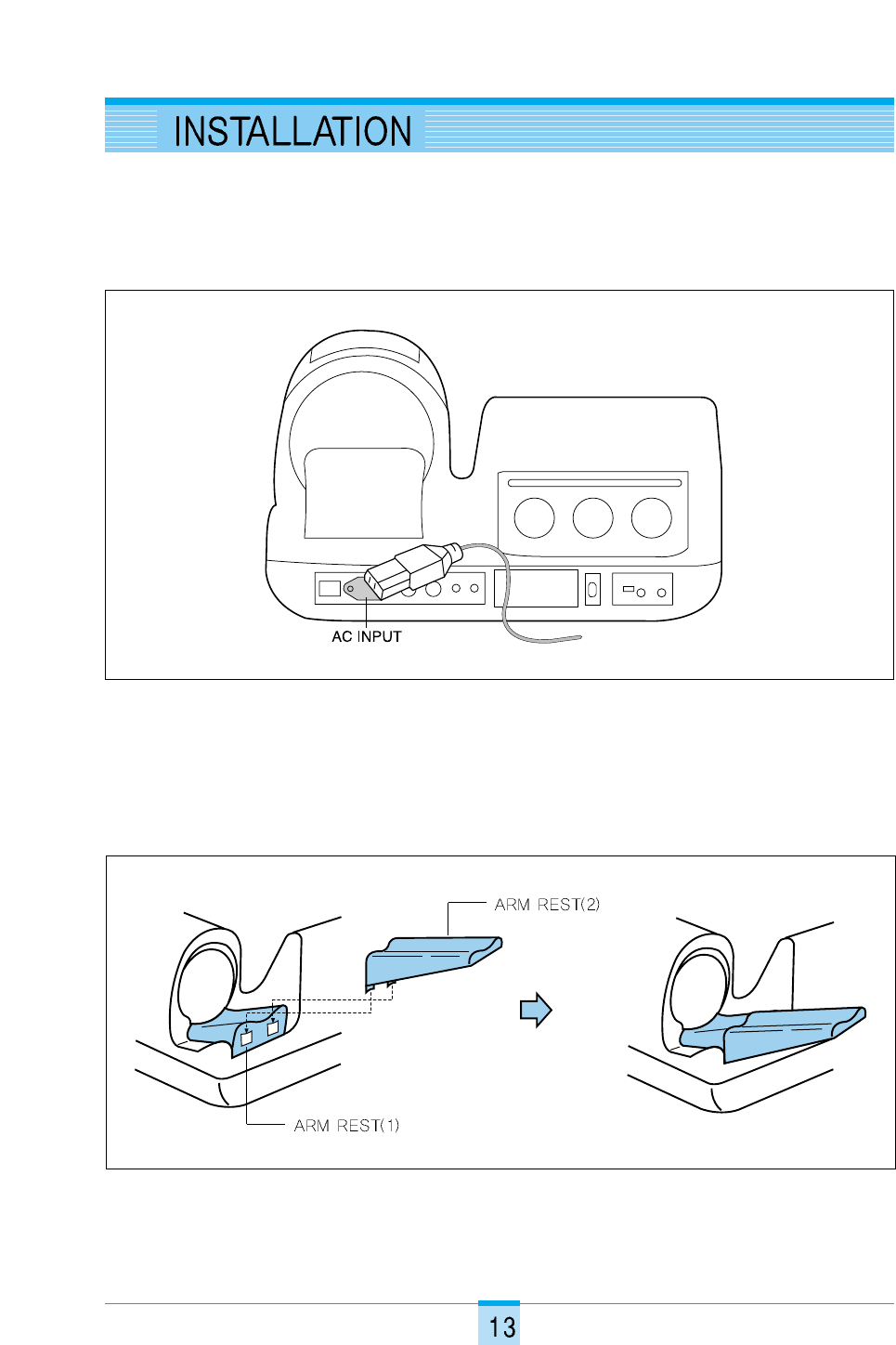 INSTALLATION

AC INPUT

ARM REST(2)

ARM REST(1)

13