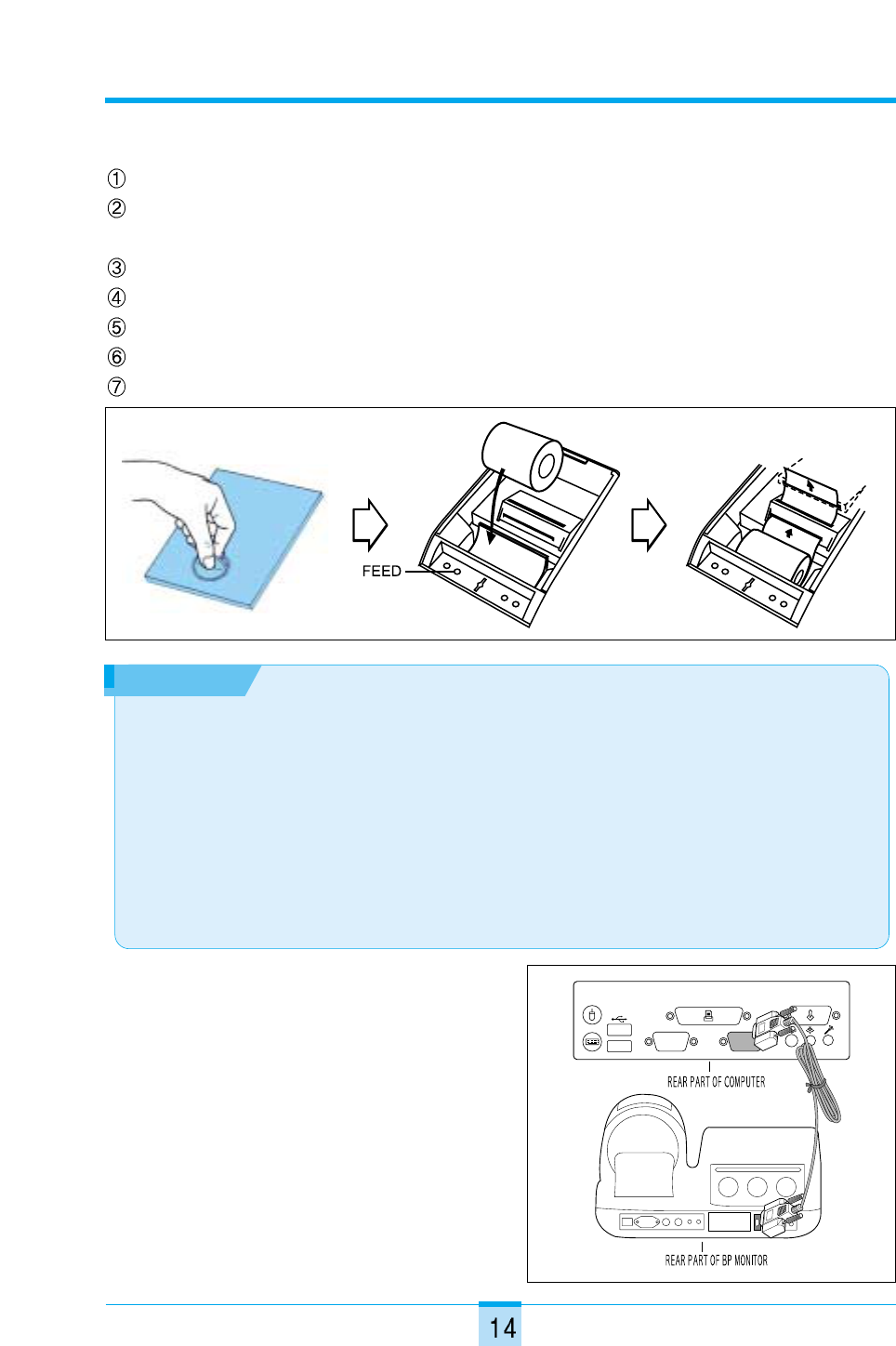 ①
②

③
④
⑤
⑥
⑦

FEED

REAR PART OF COMPUTER

REAR PART OF BP MONITOR

14