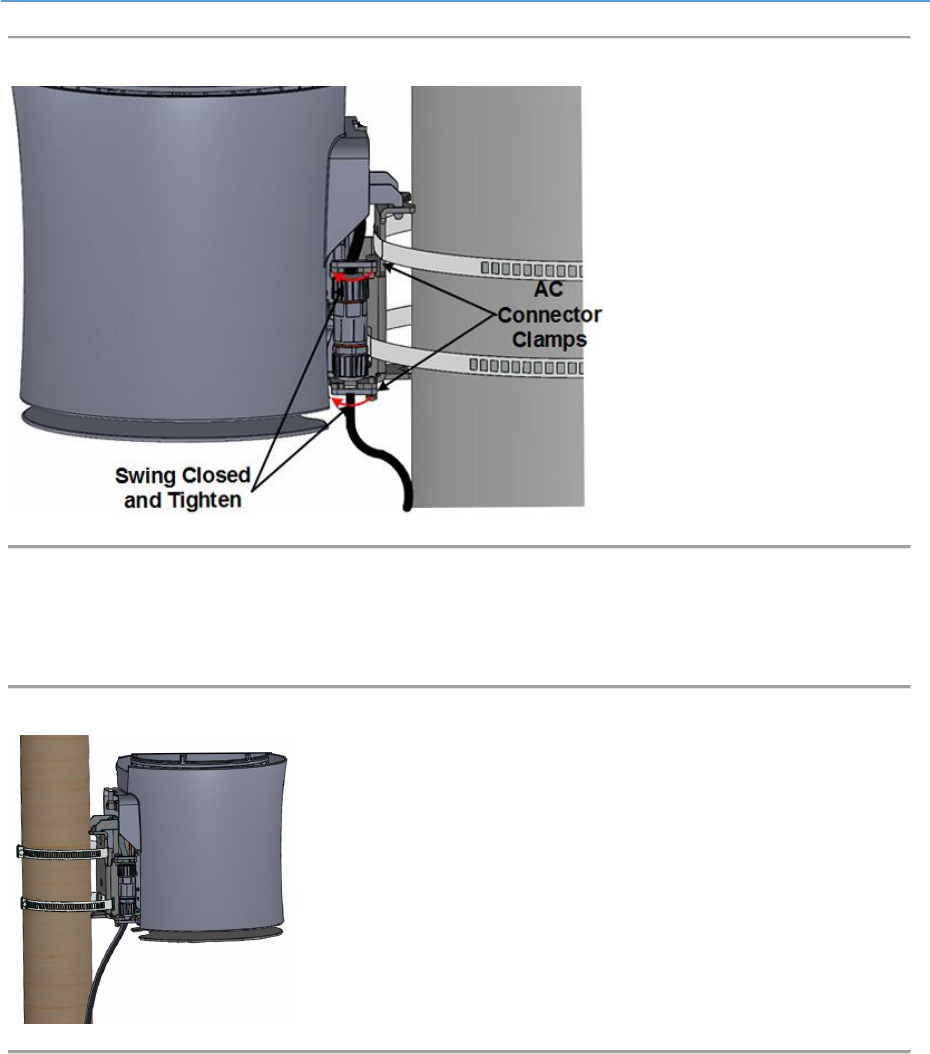 AC Connector Clamps

Swing Closed and Tighten