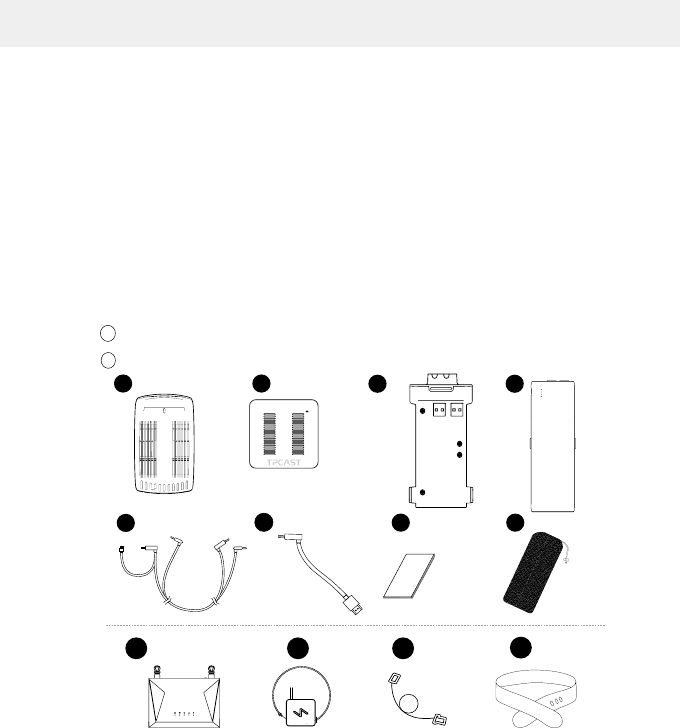 TPCAST