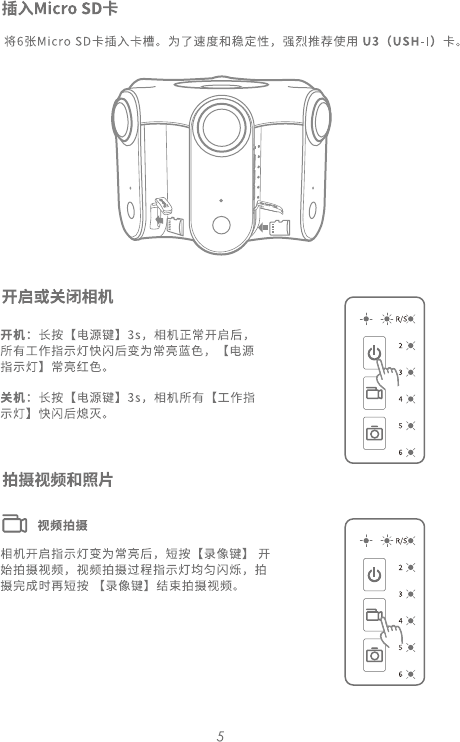 插入Micro SD卡

将6张Micro SD卡插入卡槽。为了速度和稳定性，强烈推荐使用 U3（USH-I）卡。

开启或关闭相机

开机：长按【电源键】3s，相机正常开启后，所有工作指示灯快闪后变为常亮蓝色，【电源指示灯】常亮红色。

关机：长按【电源键】3s，相机所有【工作指示灯】快闪后熄灭。

R/S
2
3
4
5
6

拍摄视频和照片

视频拍摄

相机开启指示灯变为常亮后，短按【录像键】 开始拍摄视频，视频拍摄过程指示灯均匀闪烁，拍摄完成时再短按 【录像键】结束拍摄视频。

R/S
2
3
4
5
6

5