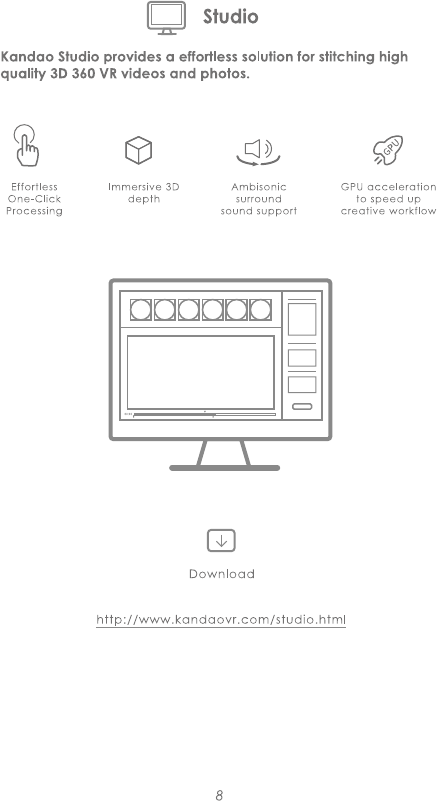 Studio

Kandao Studio provides a effortless solution for stitching high quality 3D 360 VR videos and photos.

Effortless One-Click Processing

Immersive 3D depth

Ambisonic surround sound support

GPU

GPU acceleration to speed up creative workflow

Download

http://www.kandaovr.com/studio.html

8