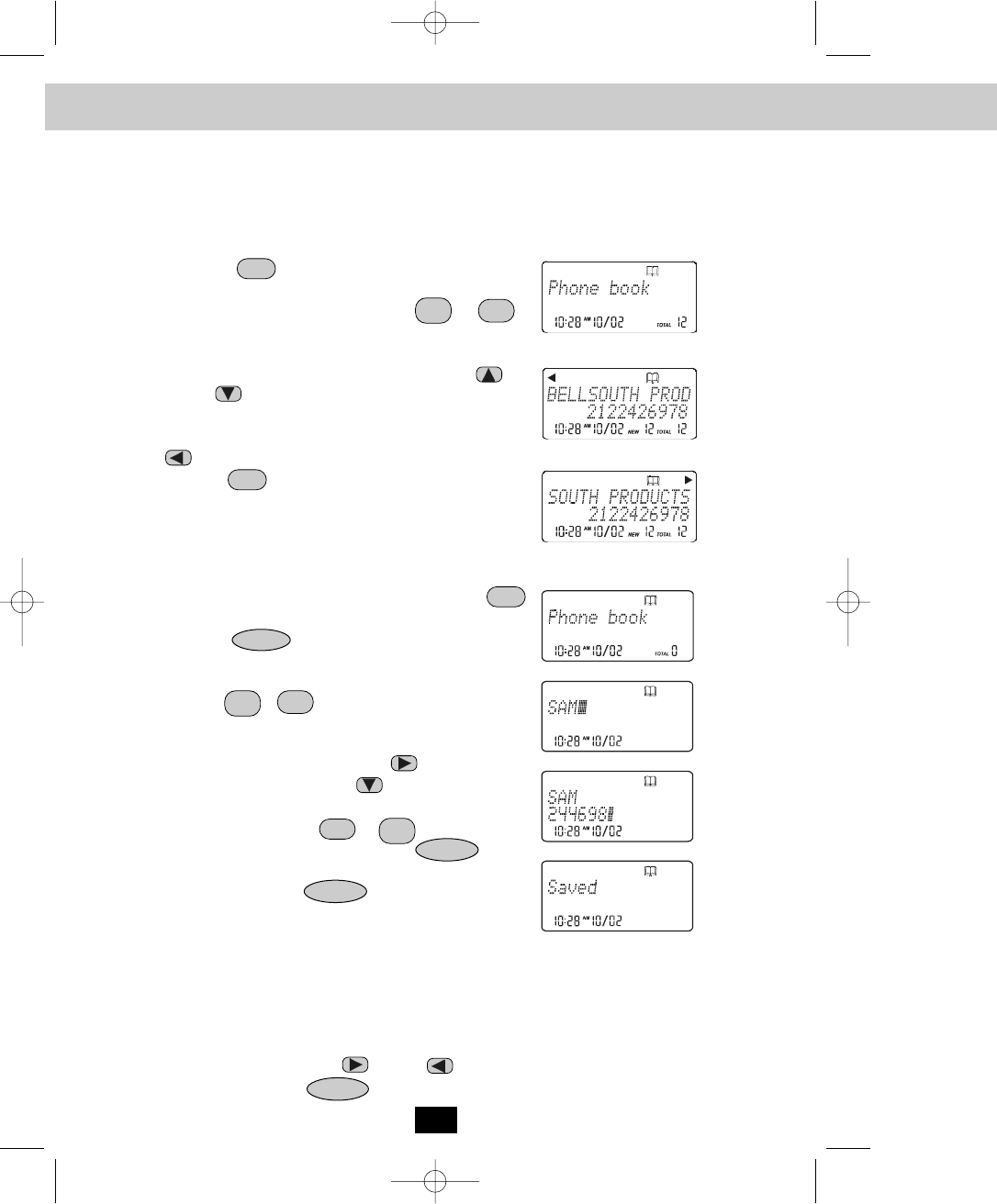 Phone book
10:28 AM 10/02 TOTAL 12

BELLSOUTH PROD
2122426978
10:28 AM 10/02 NEW 12 TOTAL 12

SOUTH PRODUCTS
2122426978
10:28 AM 10/02 NEW 12 TOTAL 12

Phone book
10:28 AM 10/02 TOTAL 0

SAM
10:28 AM 10/02

SAM
244698
10:28 AM 10/02

Saved
10:28 AM 10/02