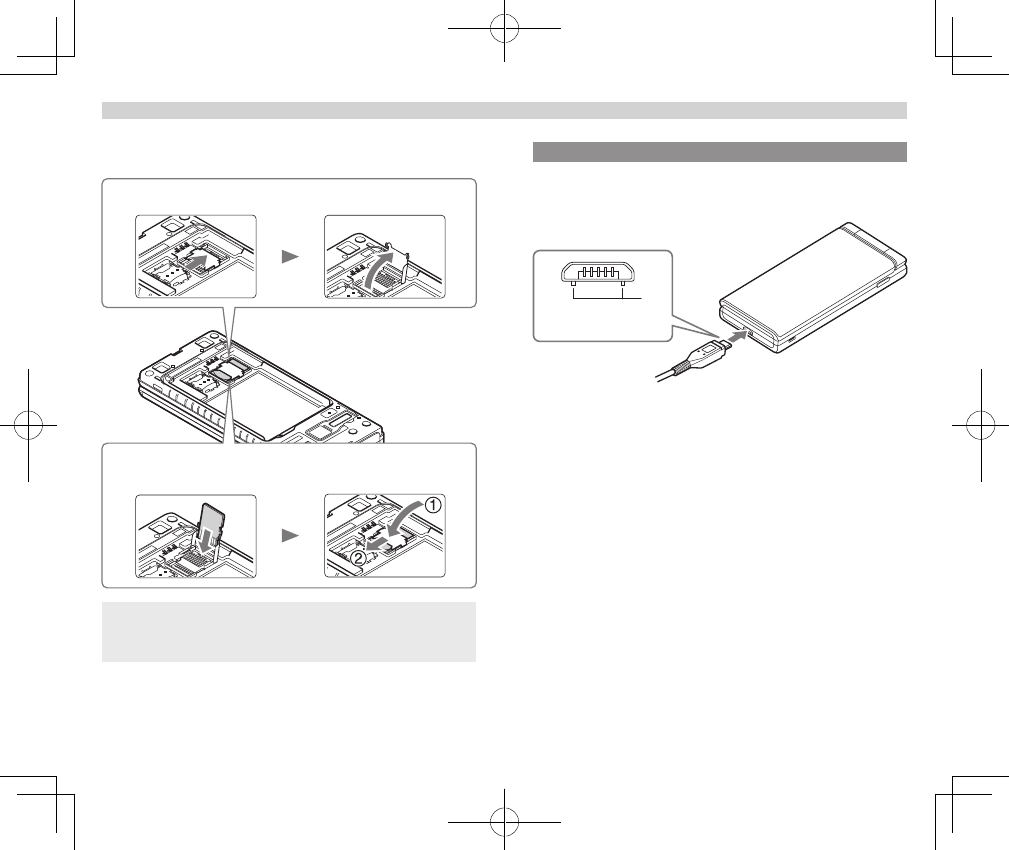 ①

②