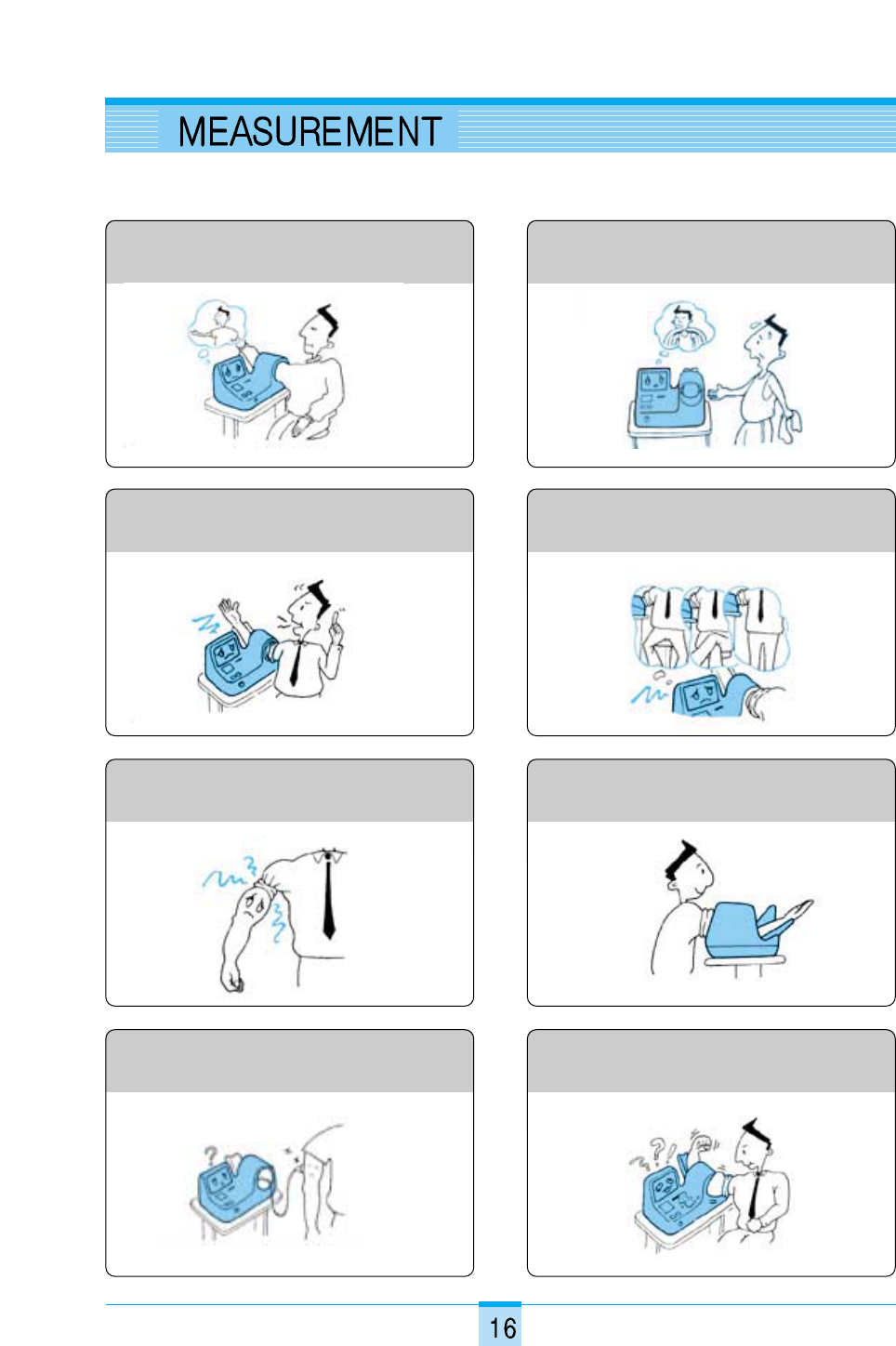 MEASUREMENT

16