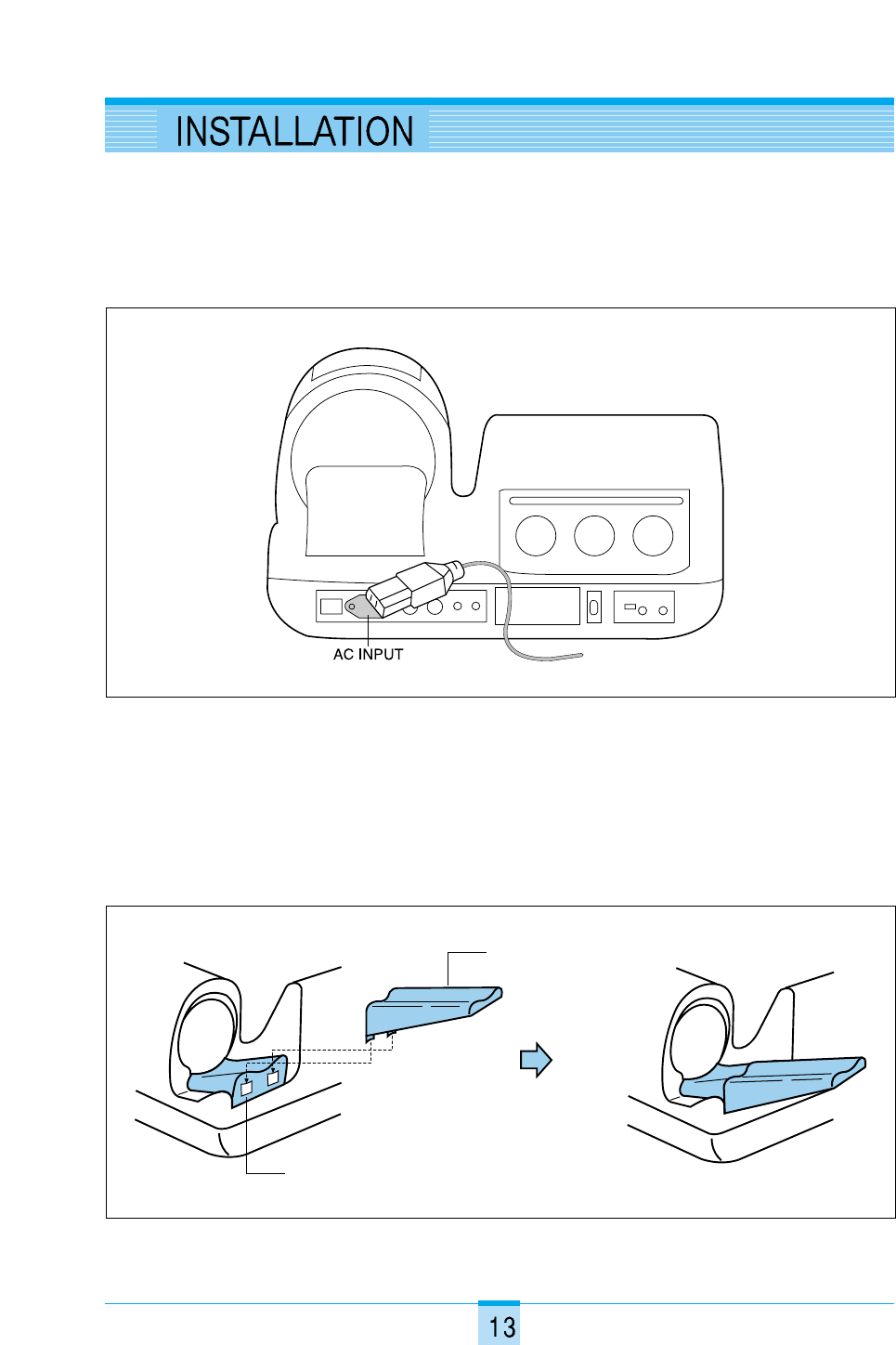 INSTALLATION

AC INPUT

13