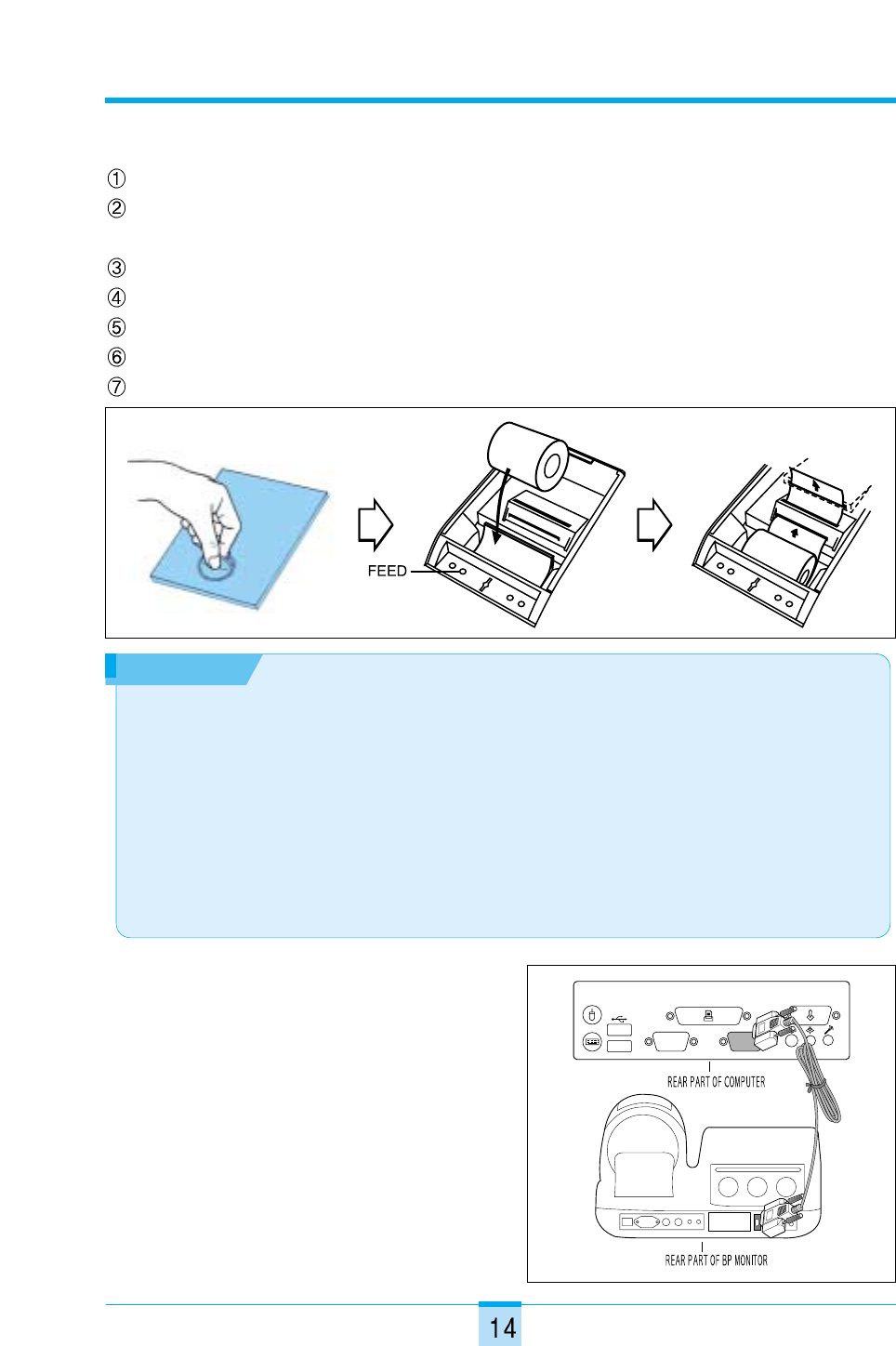 ①
②

③
④
⑤
⑥
⑦

FEED

REAR PART OF COMPUTER

REAR PART OF BP MONITOR

14