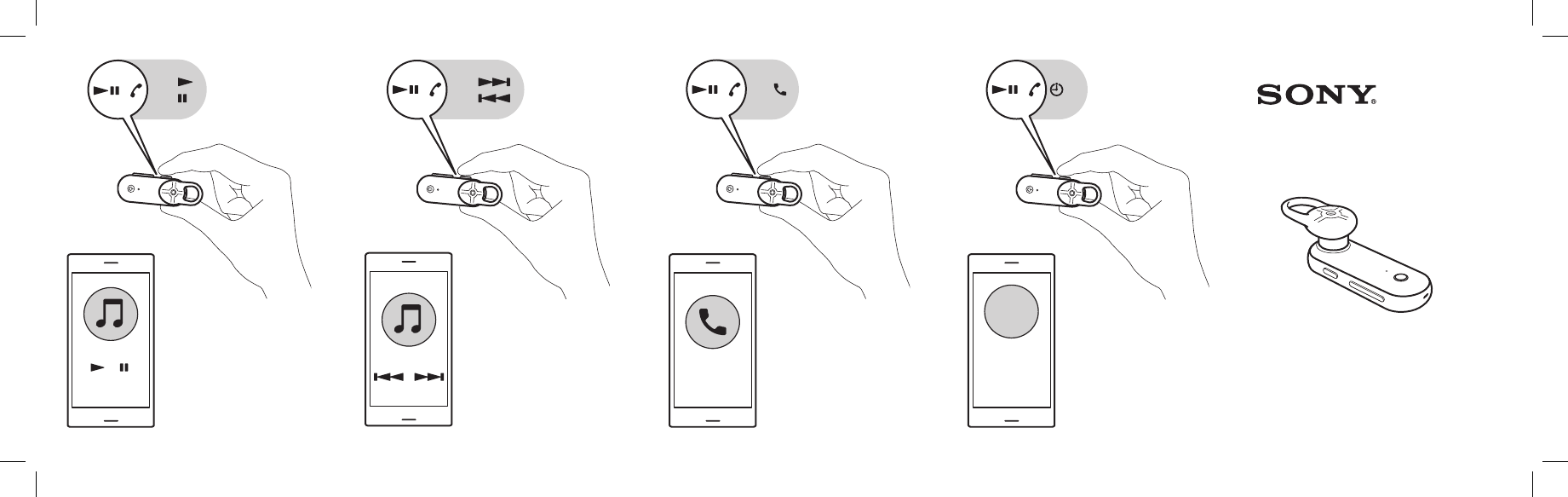 SONY