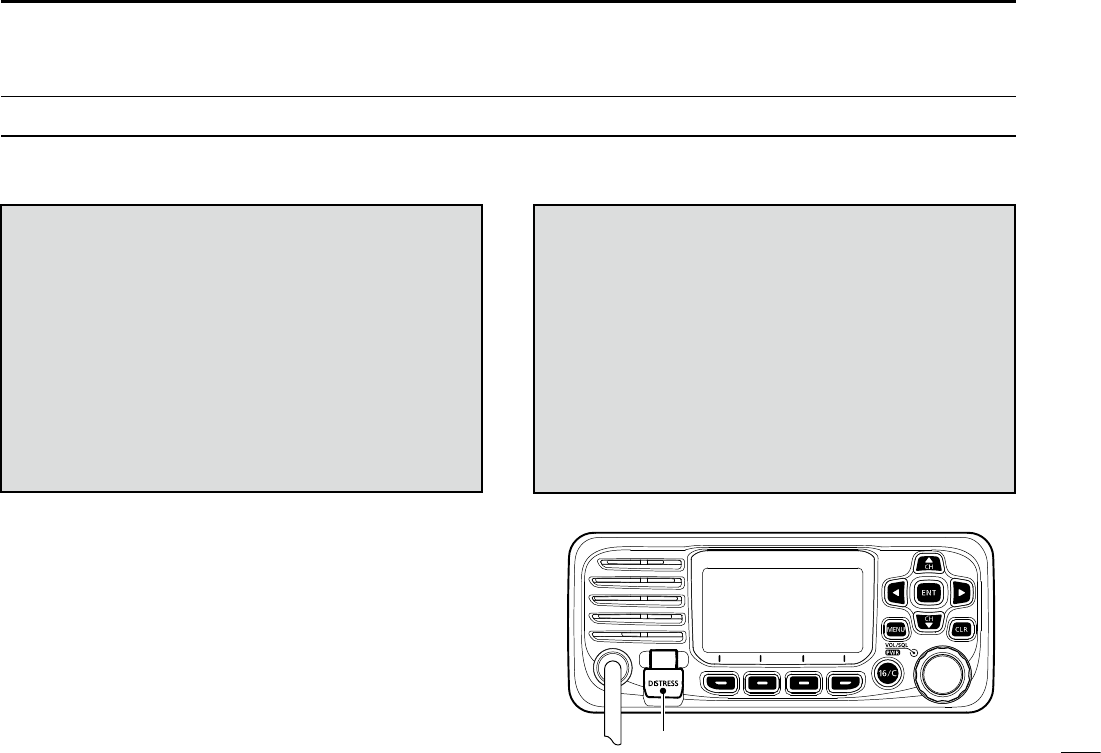 CH
ENT
CH
MENU
CLR
VOL/SQL
PWR
16/C
DISTRESS