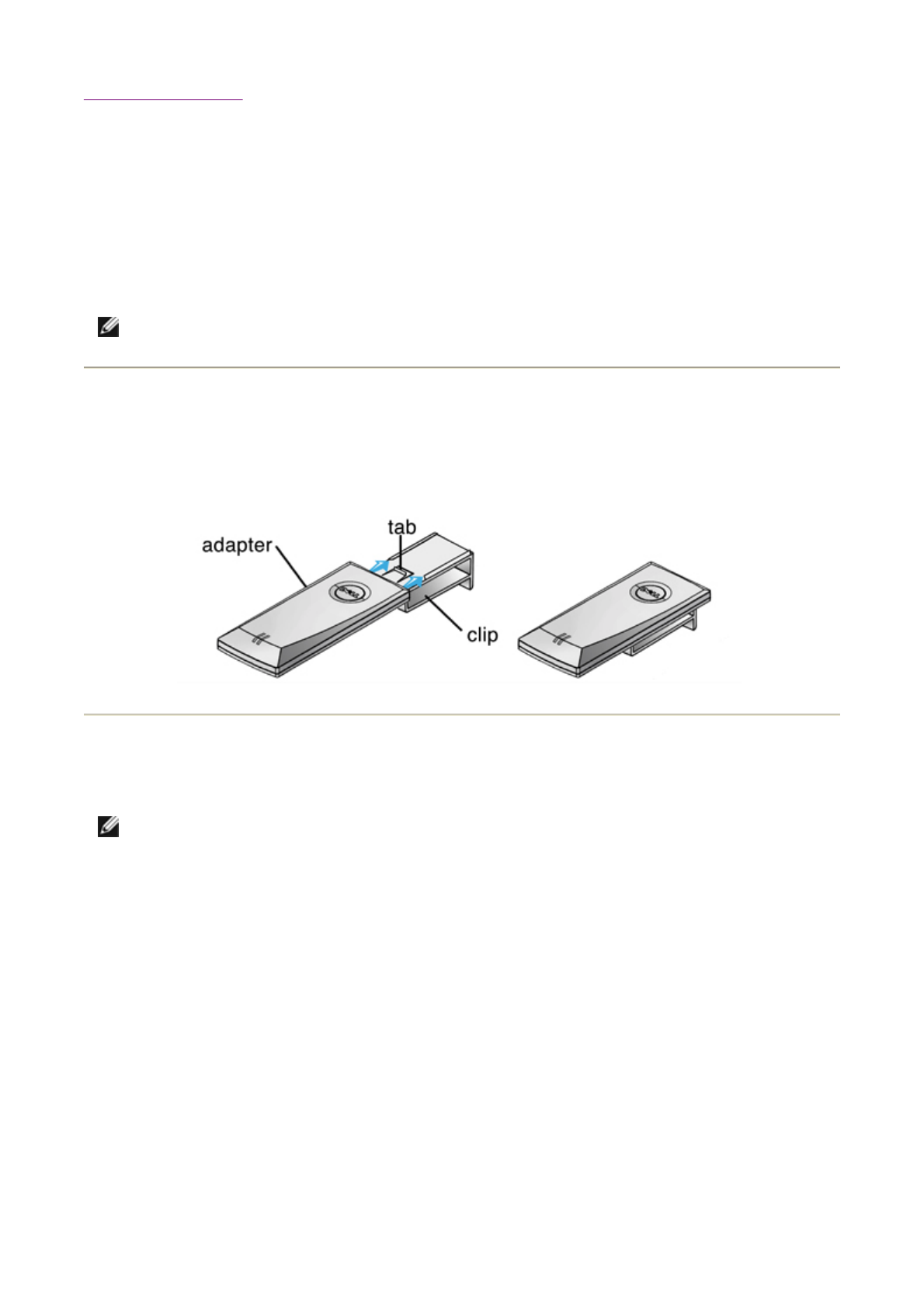 adapter

tab

clip