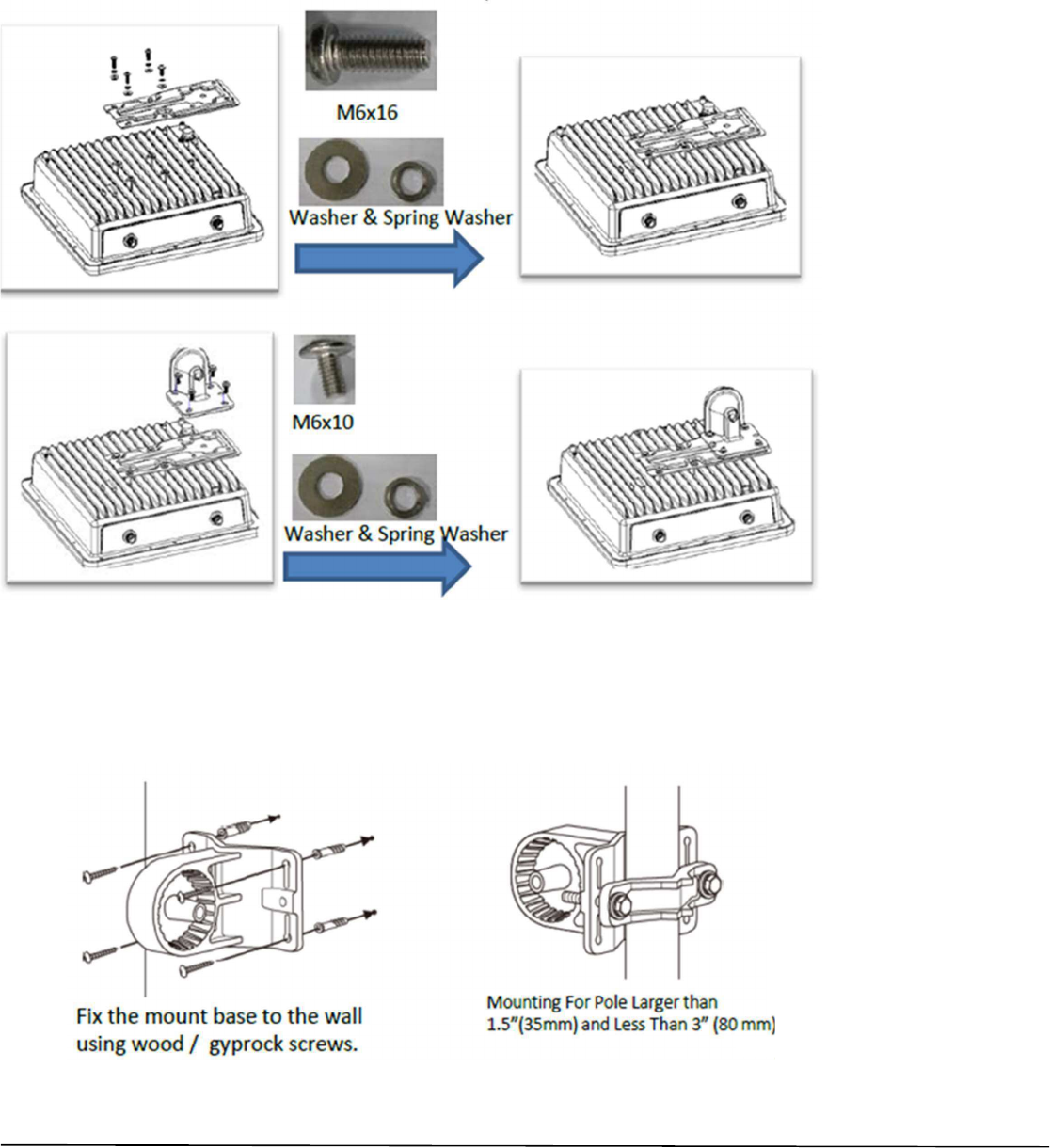 M6x16

Washer & Spring Washer

M6x10

Washer & Spring Washer

Fix the mount base to the wall using wood / gyprock screws.

Mounting For Pole Larger than 1.5"(35mm) and Less Than 3" (80 mm)