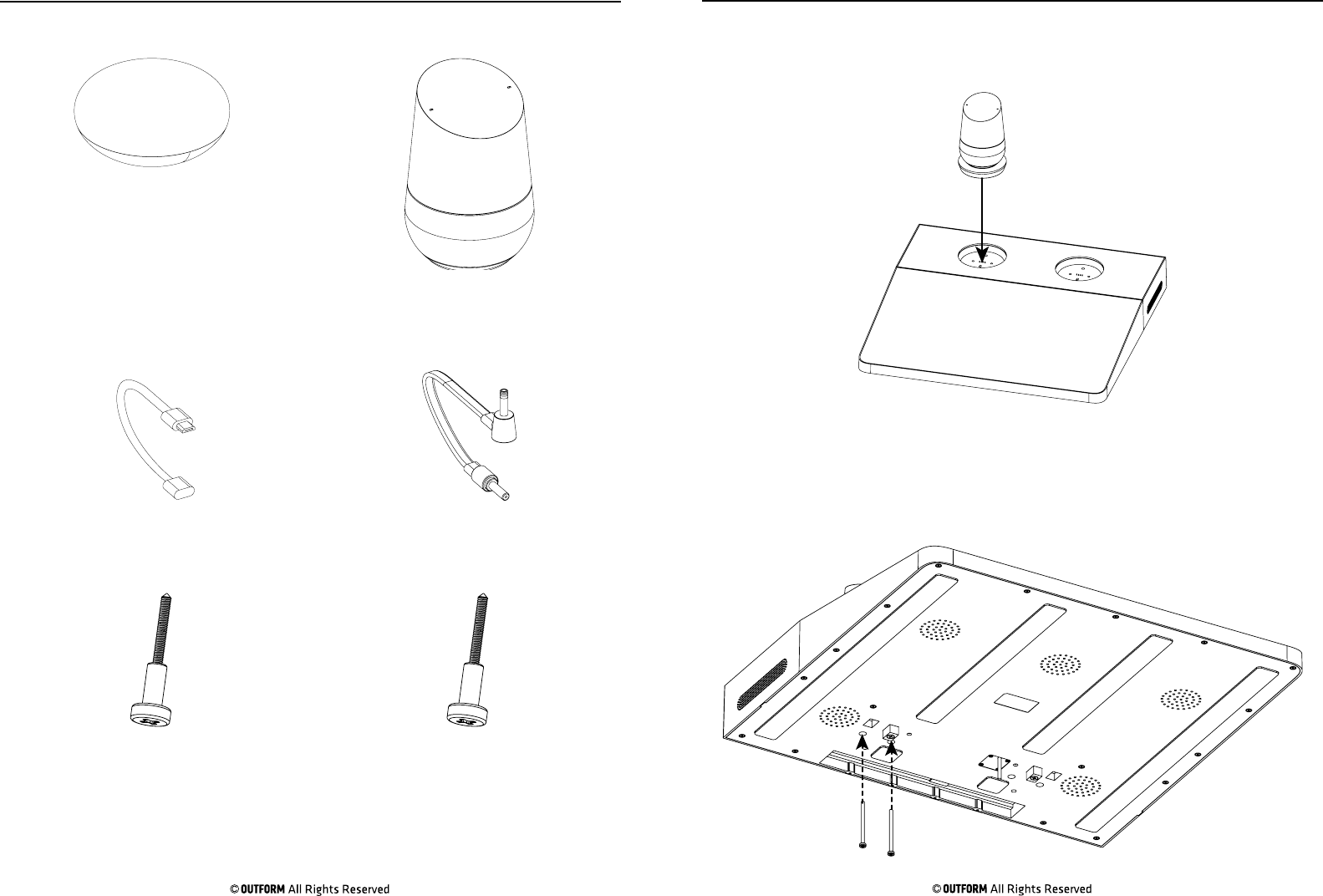 © OUTFORM All Rights Reserved

© OUTFORM All Rights Reserved