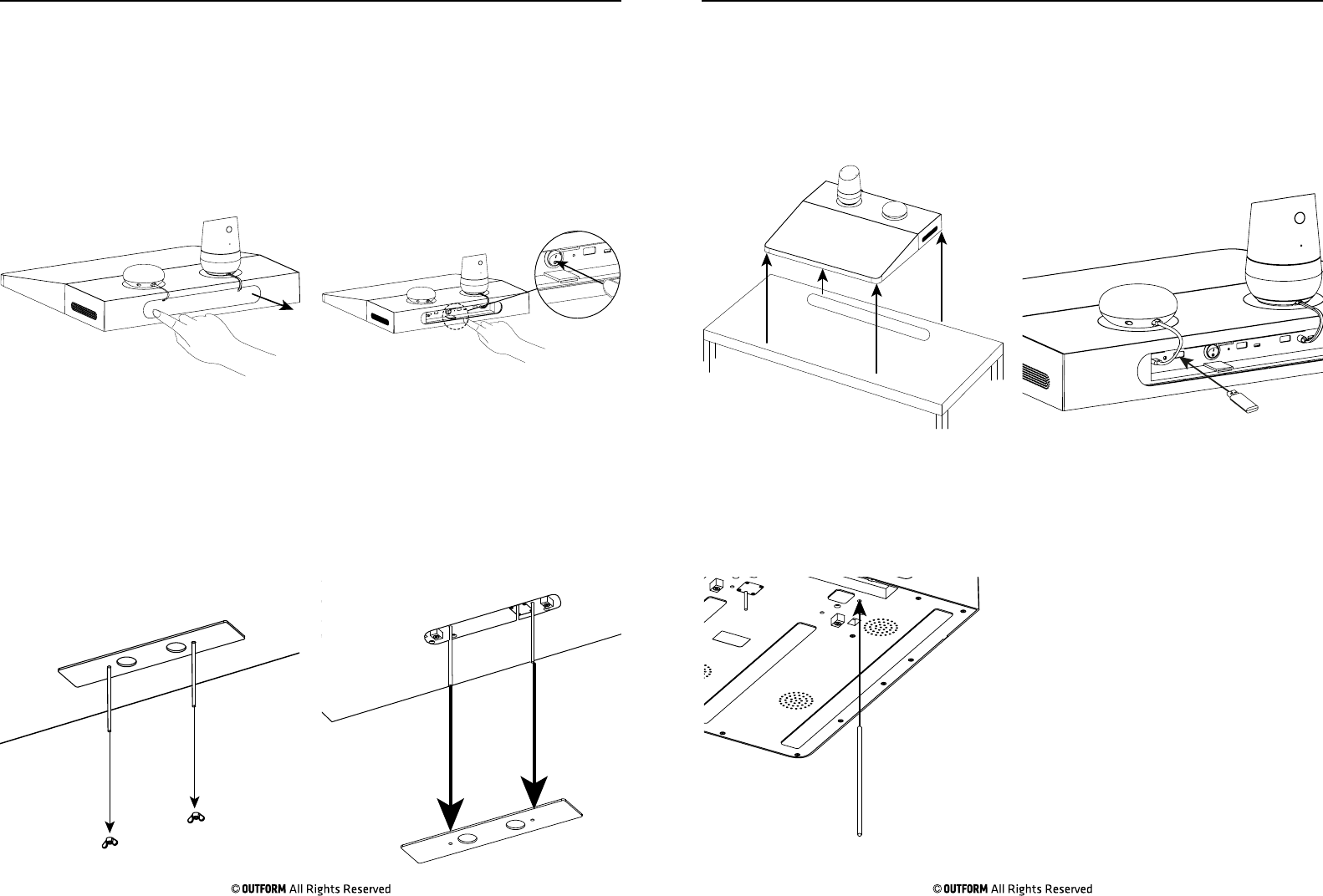 © OUTFORM All Rights Reserved

© OUTFORM All Rights Reserved