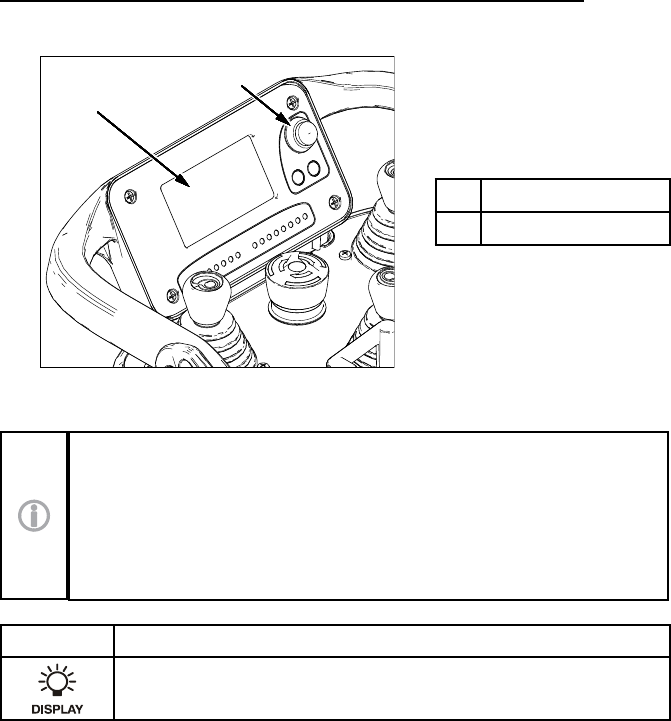 DISPLAY