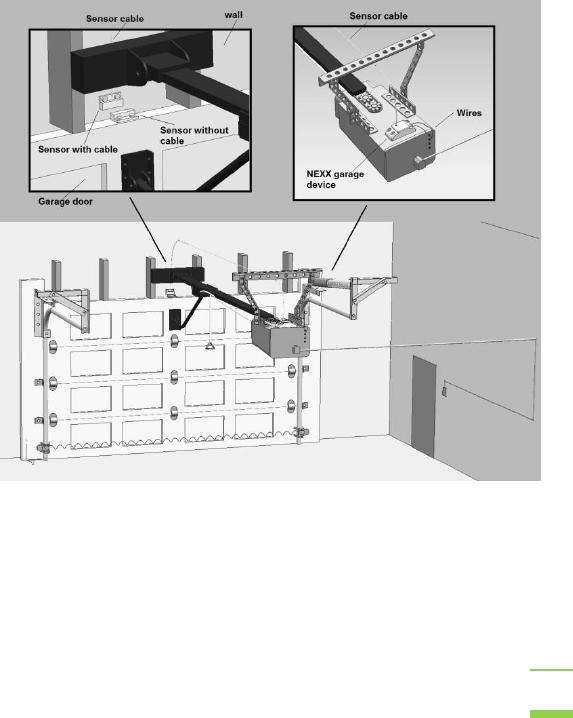 Sensor cable

wall

Sensor without cable

Sensor with cable

Garage door

Sensor cable

Wires

NEXX garage device