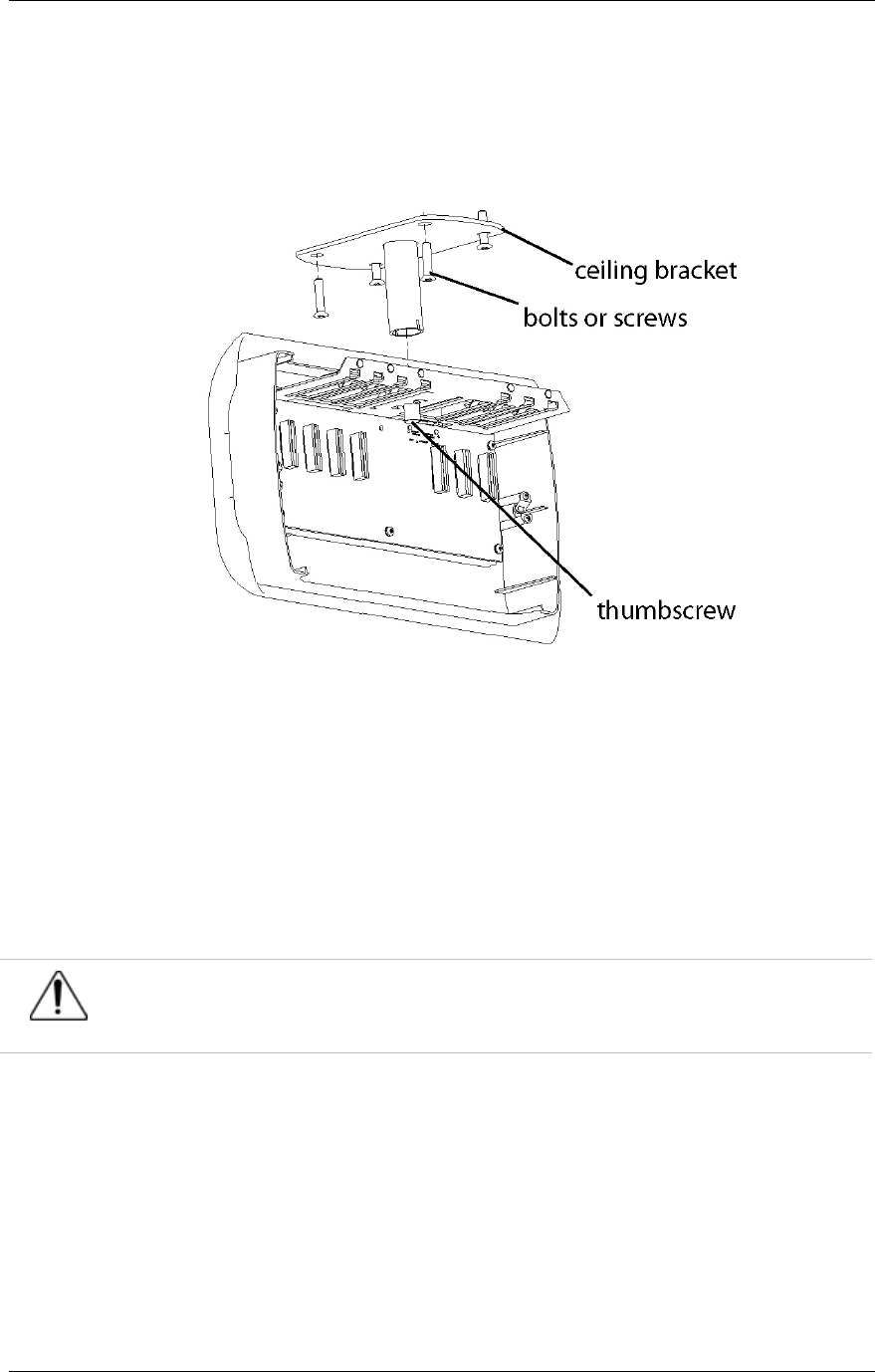 ceiling bracket
bolts or screws
thumbscrew