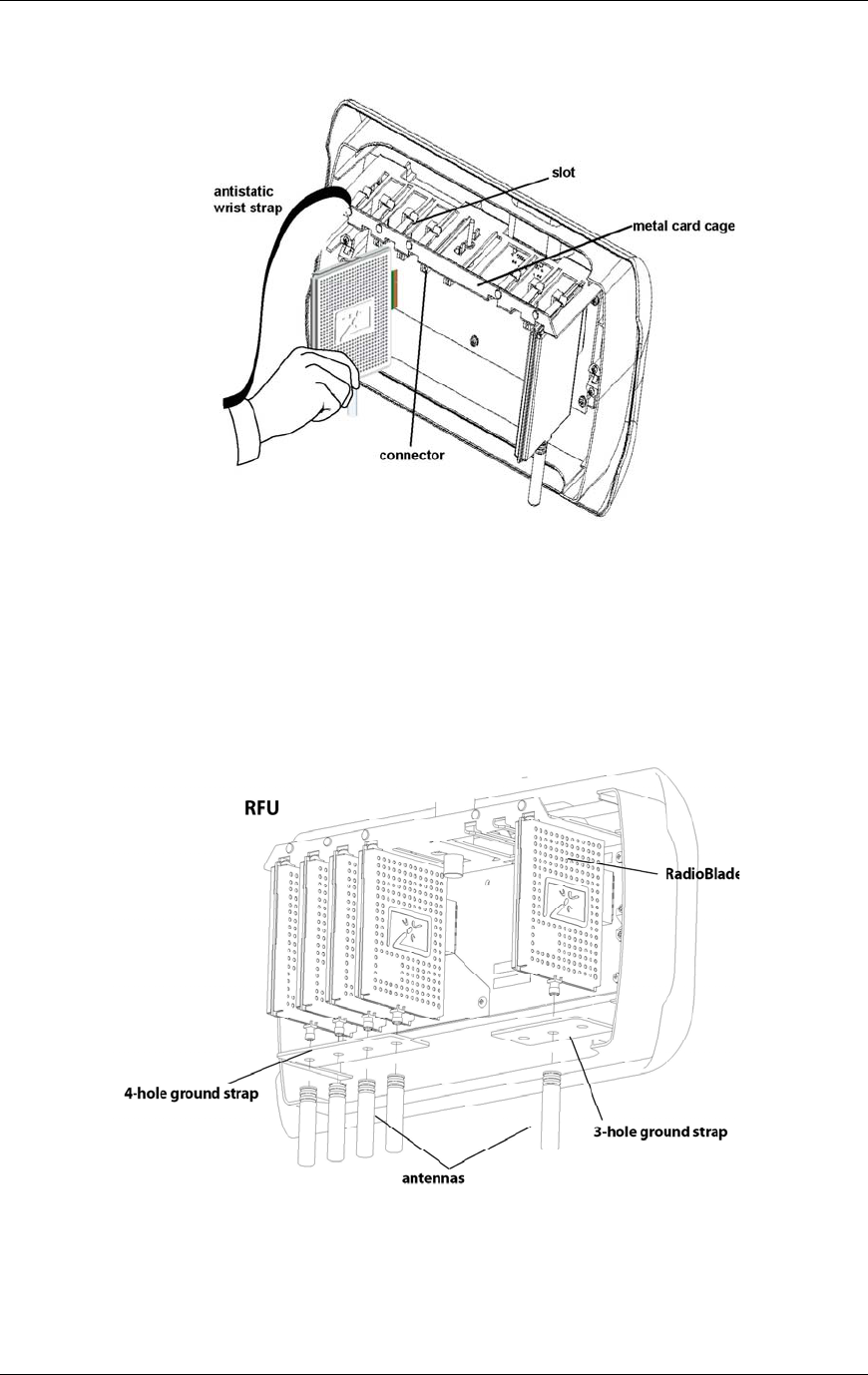 antistatic wrist strap

slot

metal card cage

connector

RFU

RadioBlade

4-hole ground strap

3-hole ground strap

antennas