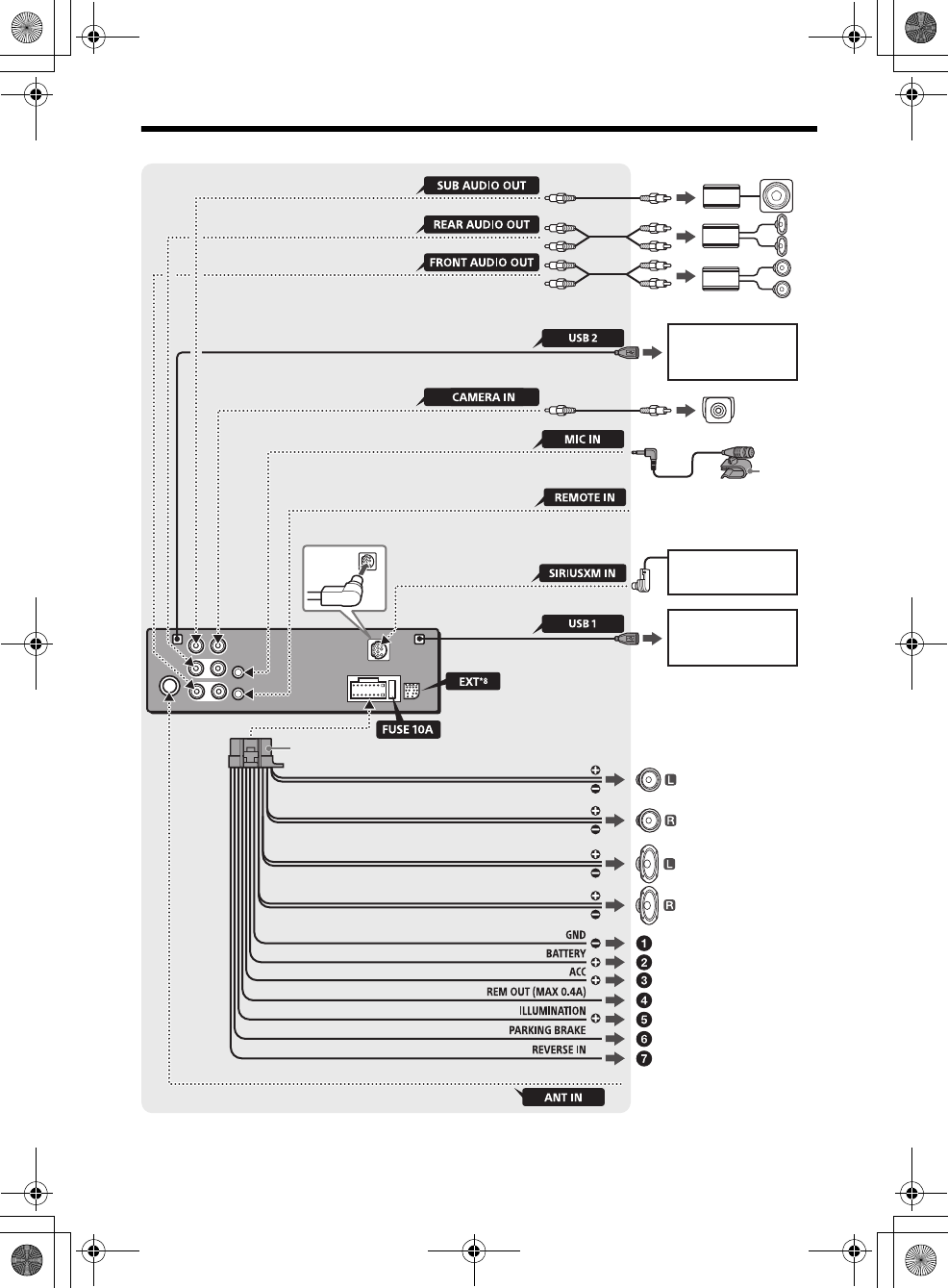 SUB AUDIO OUT

REAR AUDIO OUT

FRONT AUDIO OUT

USB 2

CAMERA IN

MIC IN

REMOTE IN

SIRIUSXM IN

USB 1

EXT*8

FUSE 10A

L

R

L

R

GND

BATTERY

ACC

REM OUT (MAX 0.4A)

ILLUMINATION

PARKING BRAKE

REVERSE IN

1
2
3
4
5
6
7

ANT IN