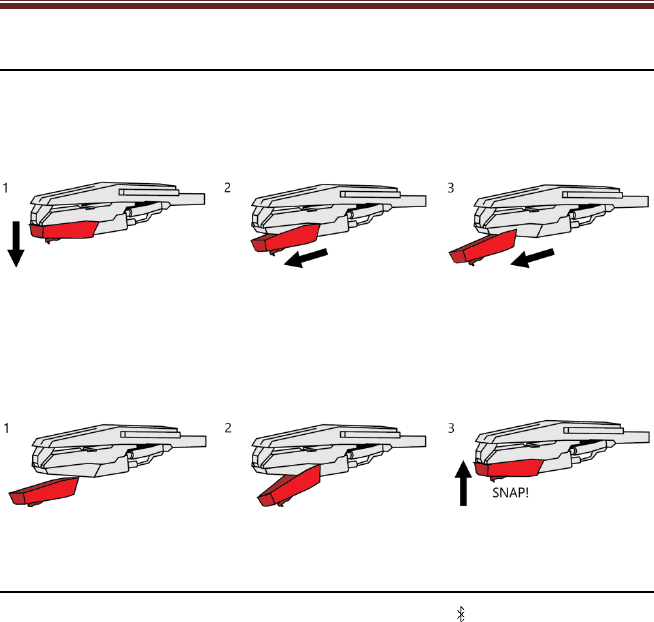 1

2

3

1

2

3

SNAP!