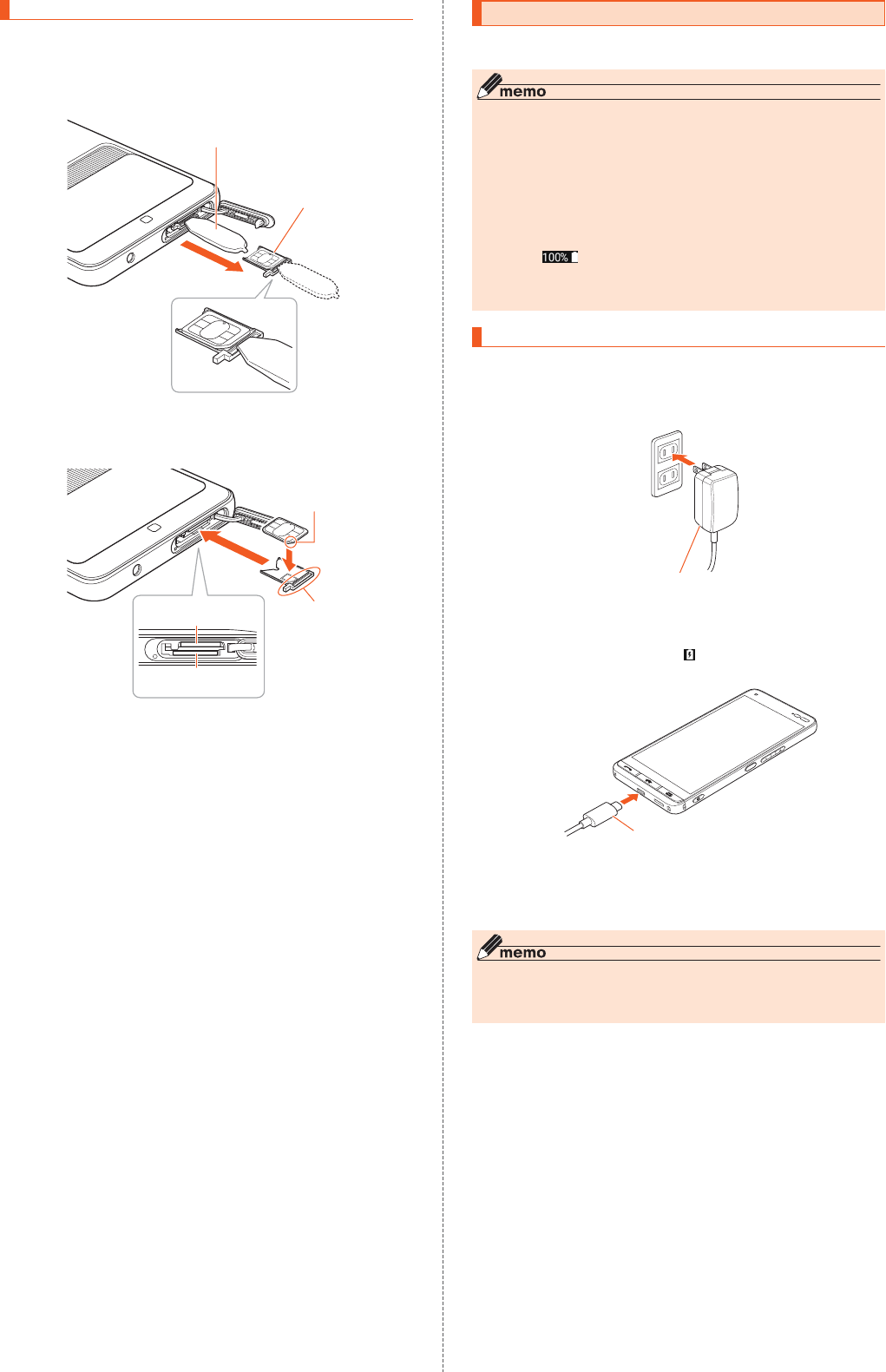 memo

100%

memo