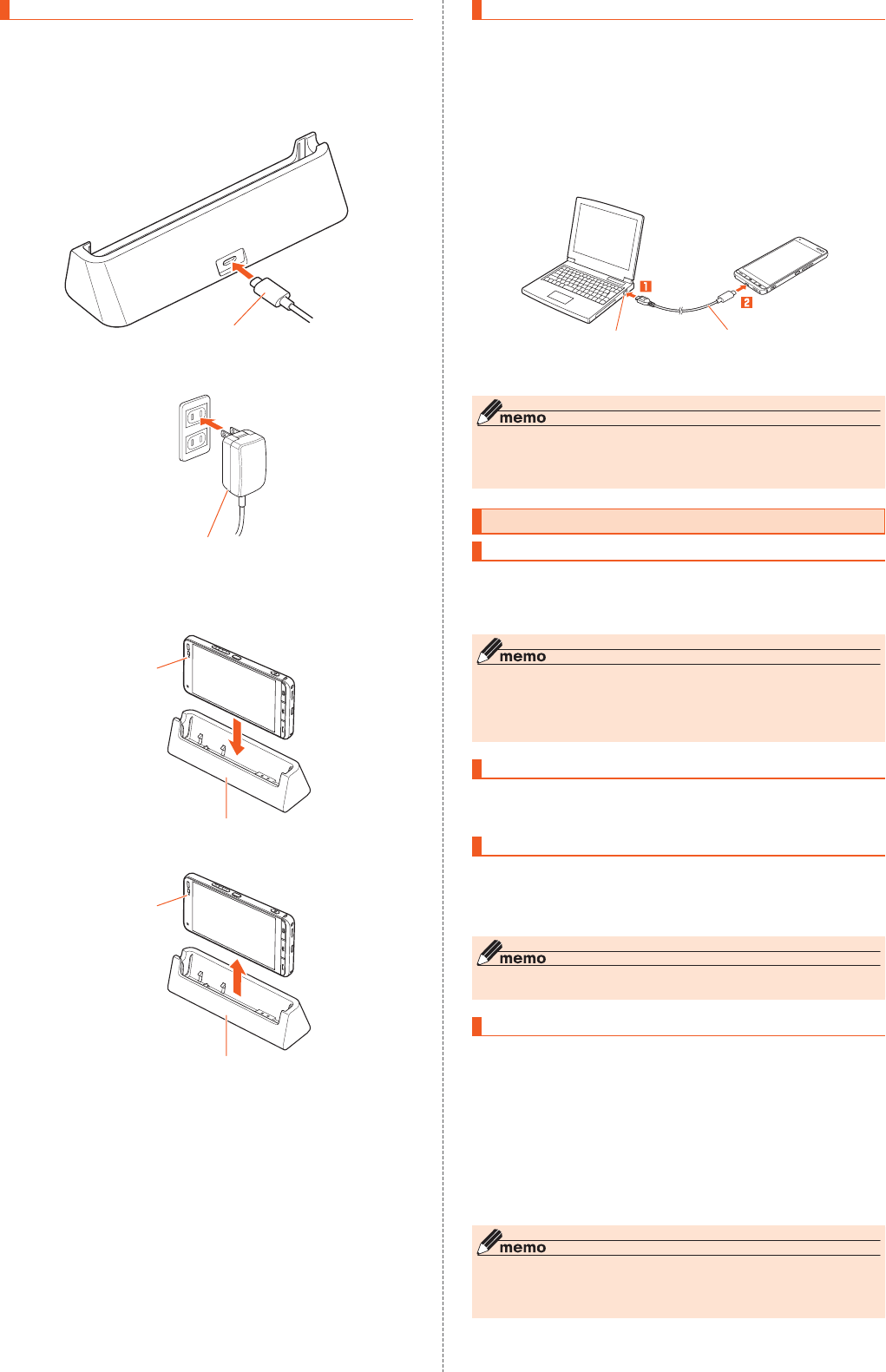 1

2

memo

memo

memo

memo