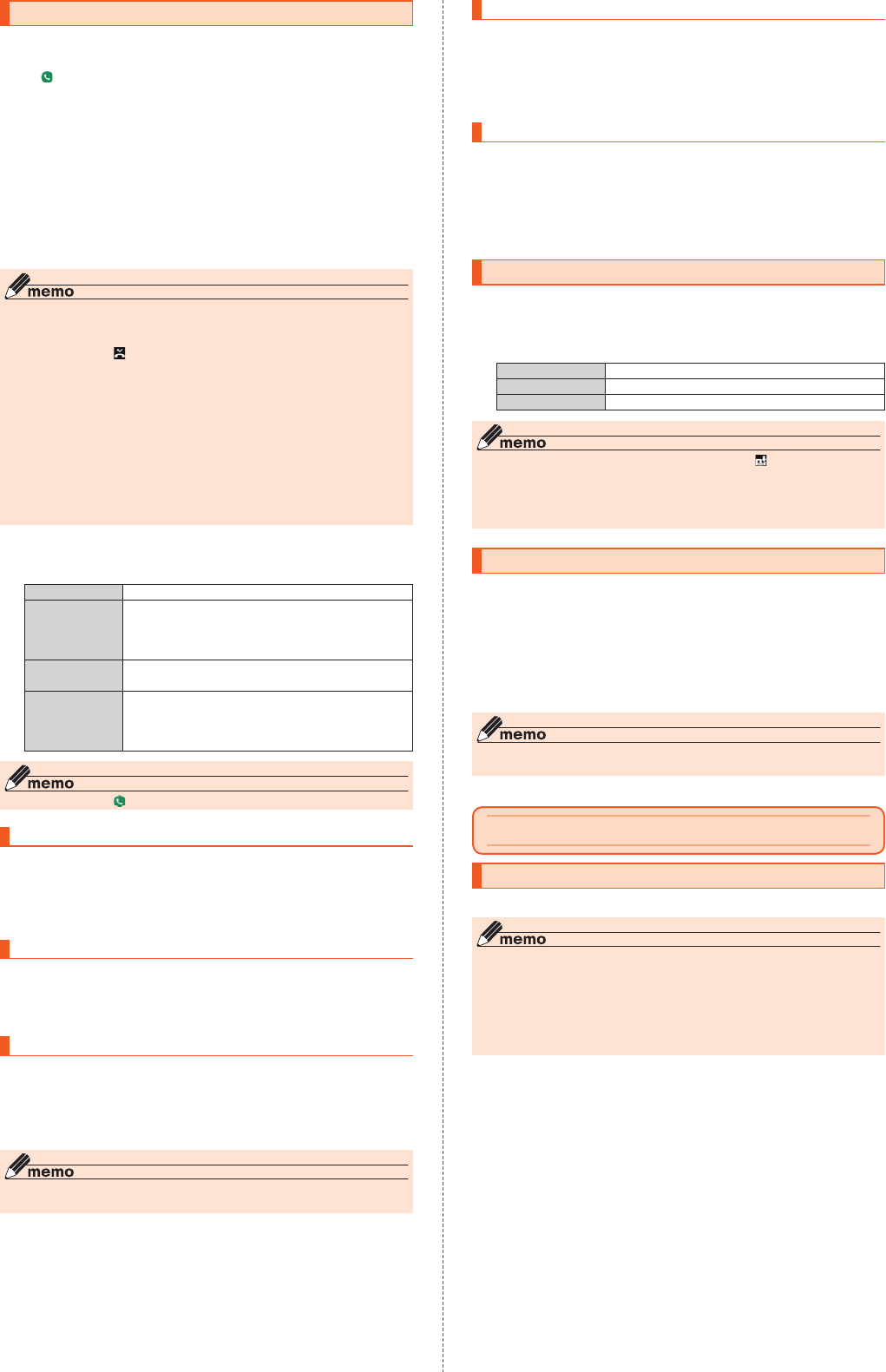 memo

memo

memo

memo

memo

memo