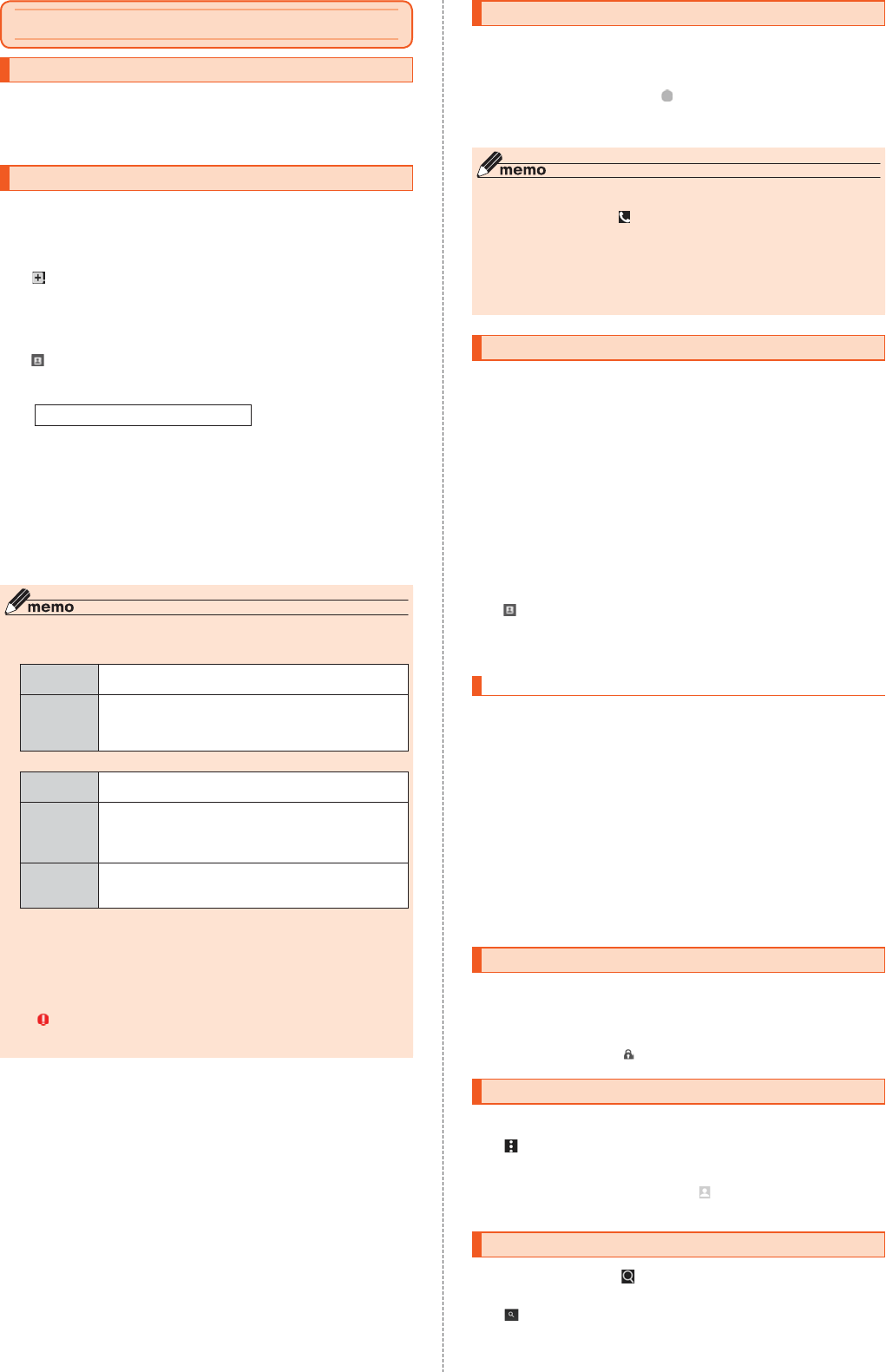 memo

memo