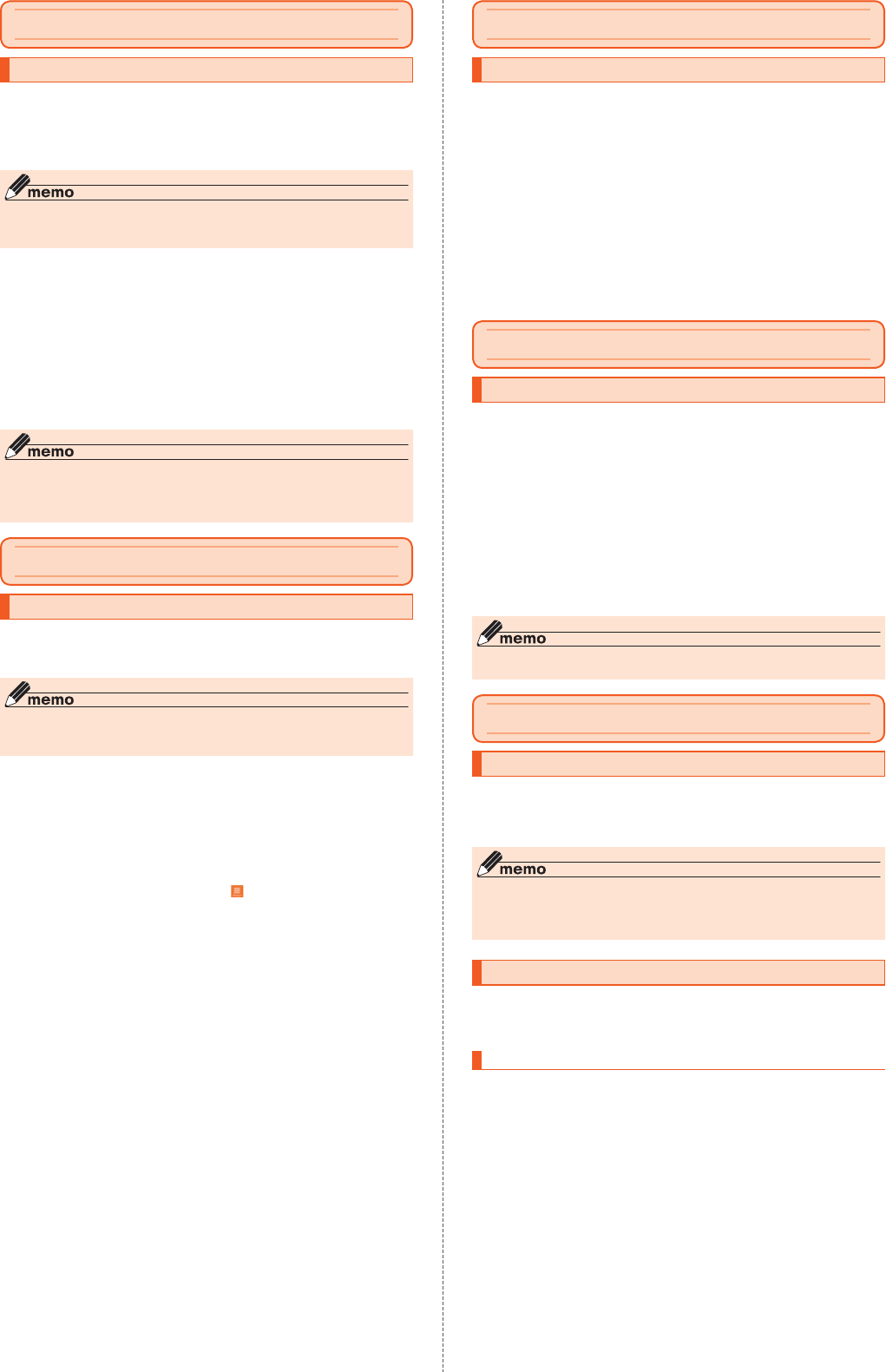 memo

memo

memo

memo

memo