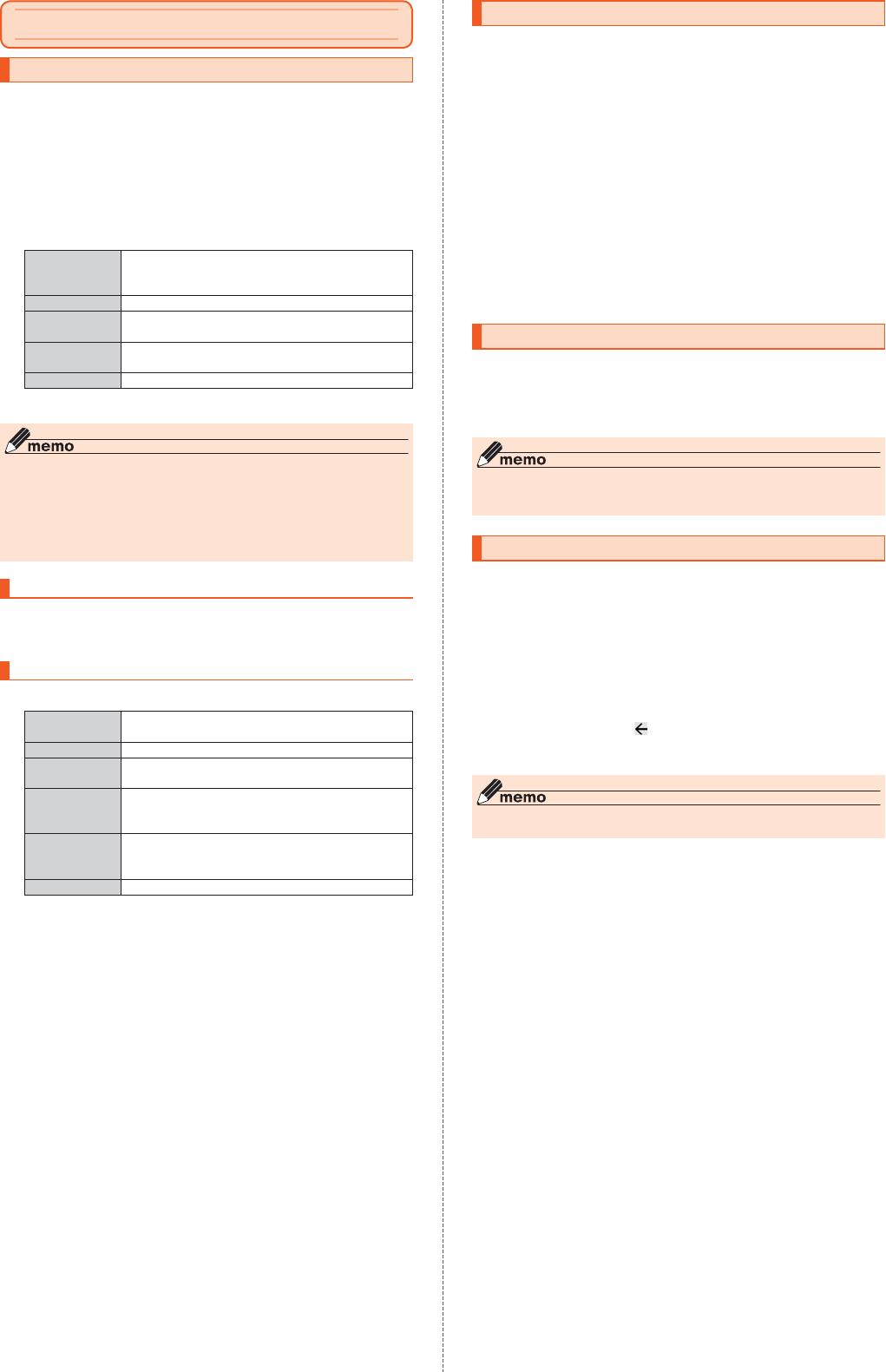 memo

memo

memo