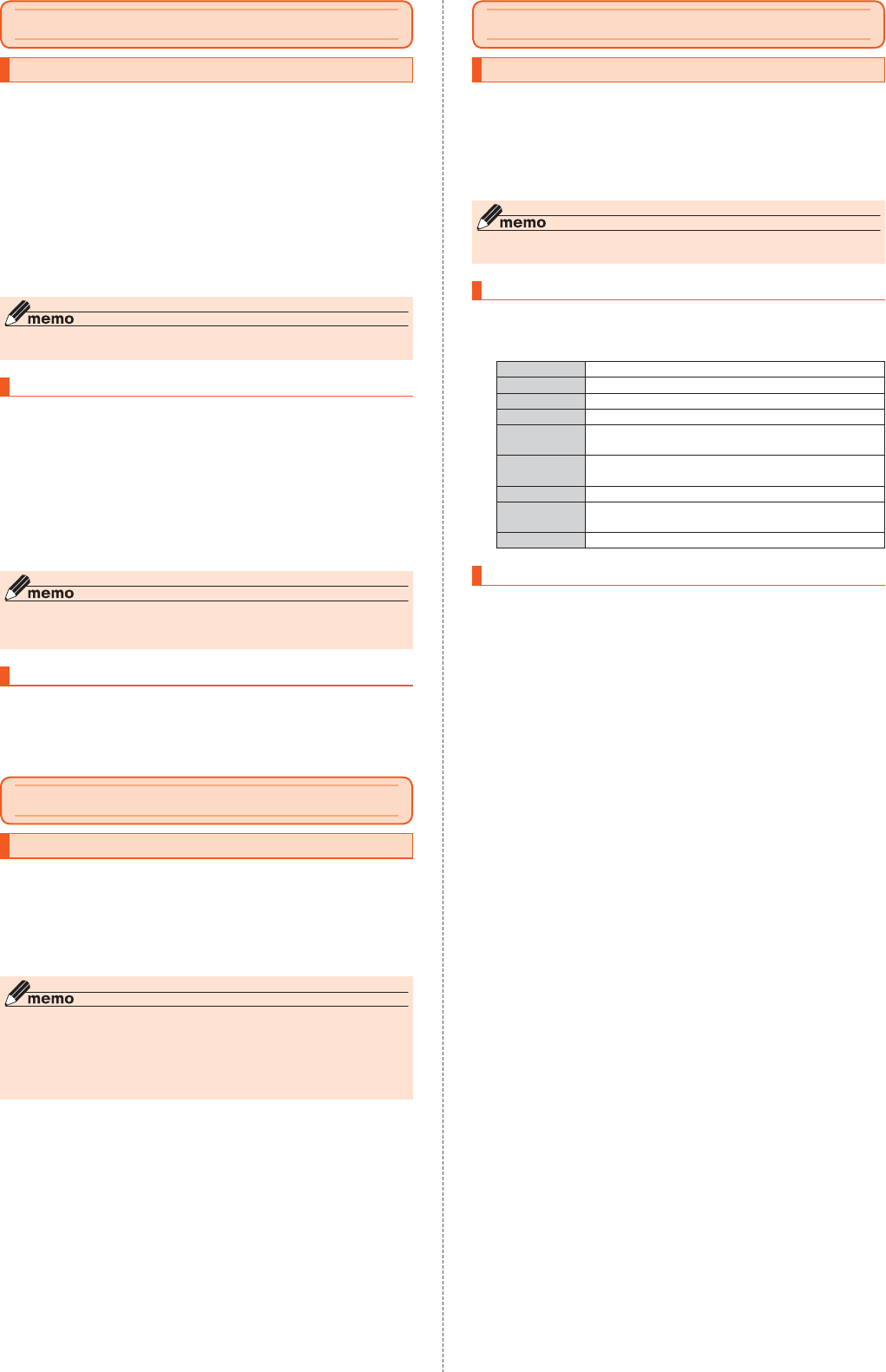 memo

memo

memo

memo