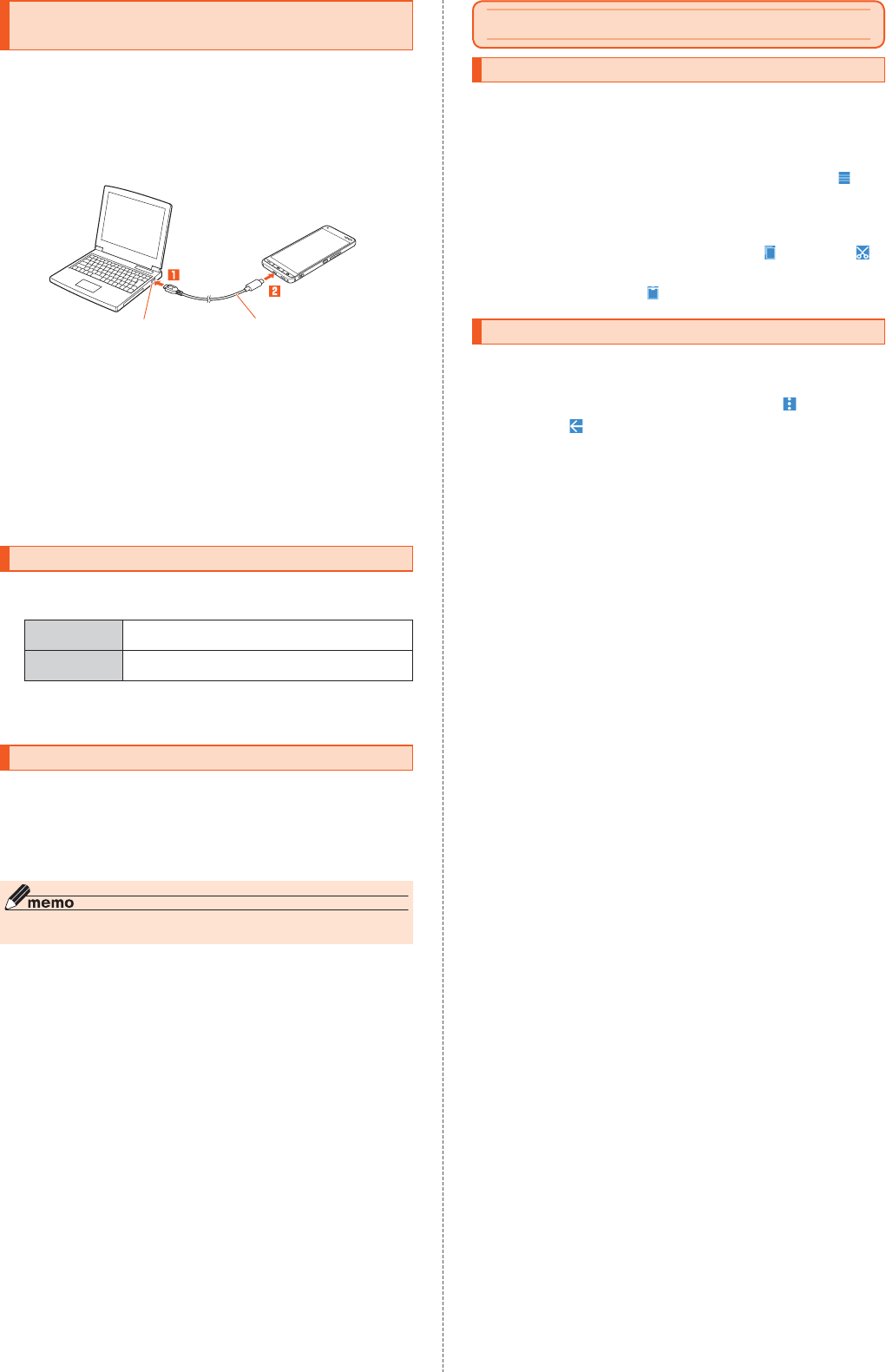 1

2

memo