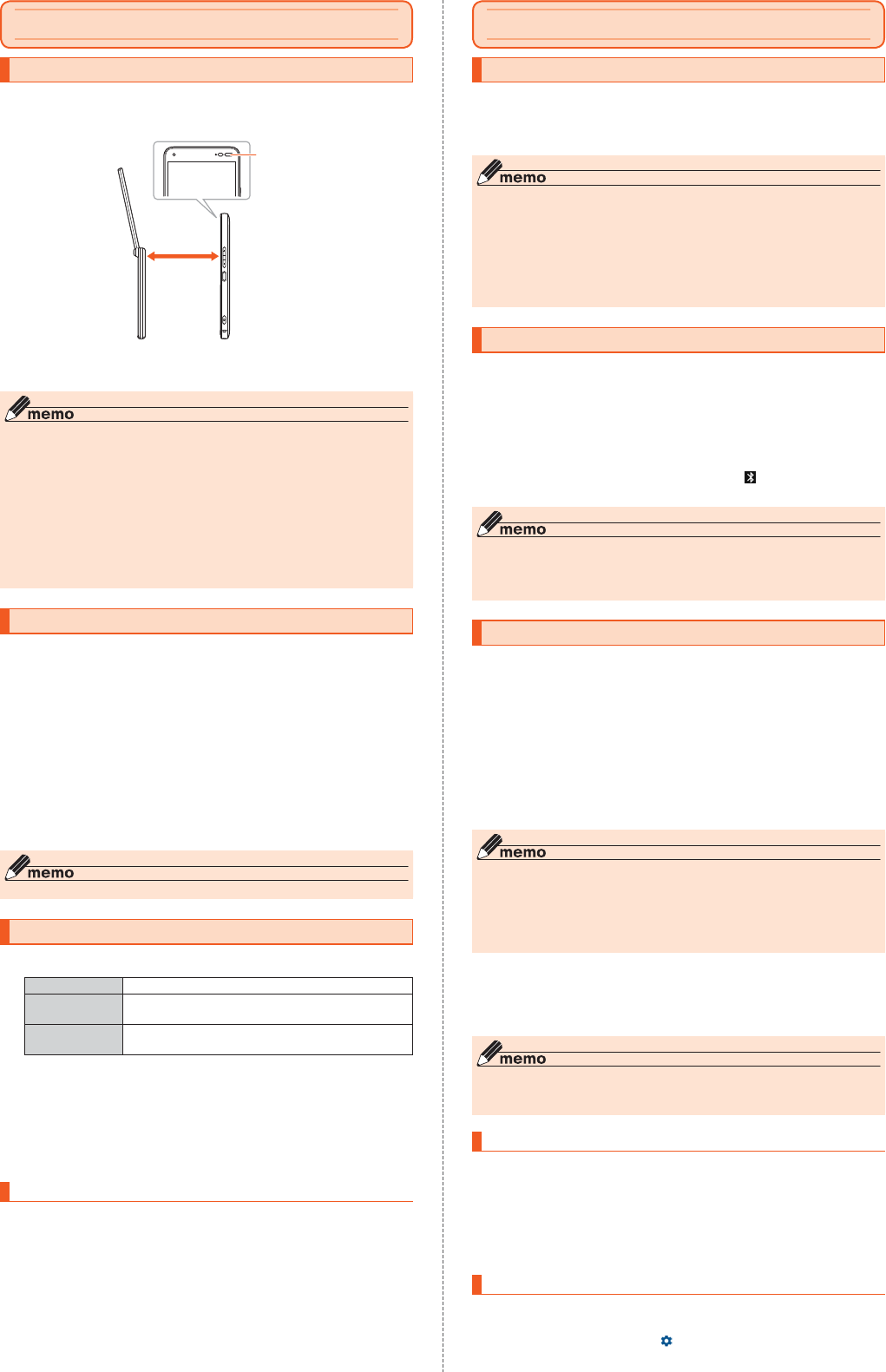 memo

memo

memo

memo

memo

memo

memo