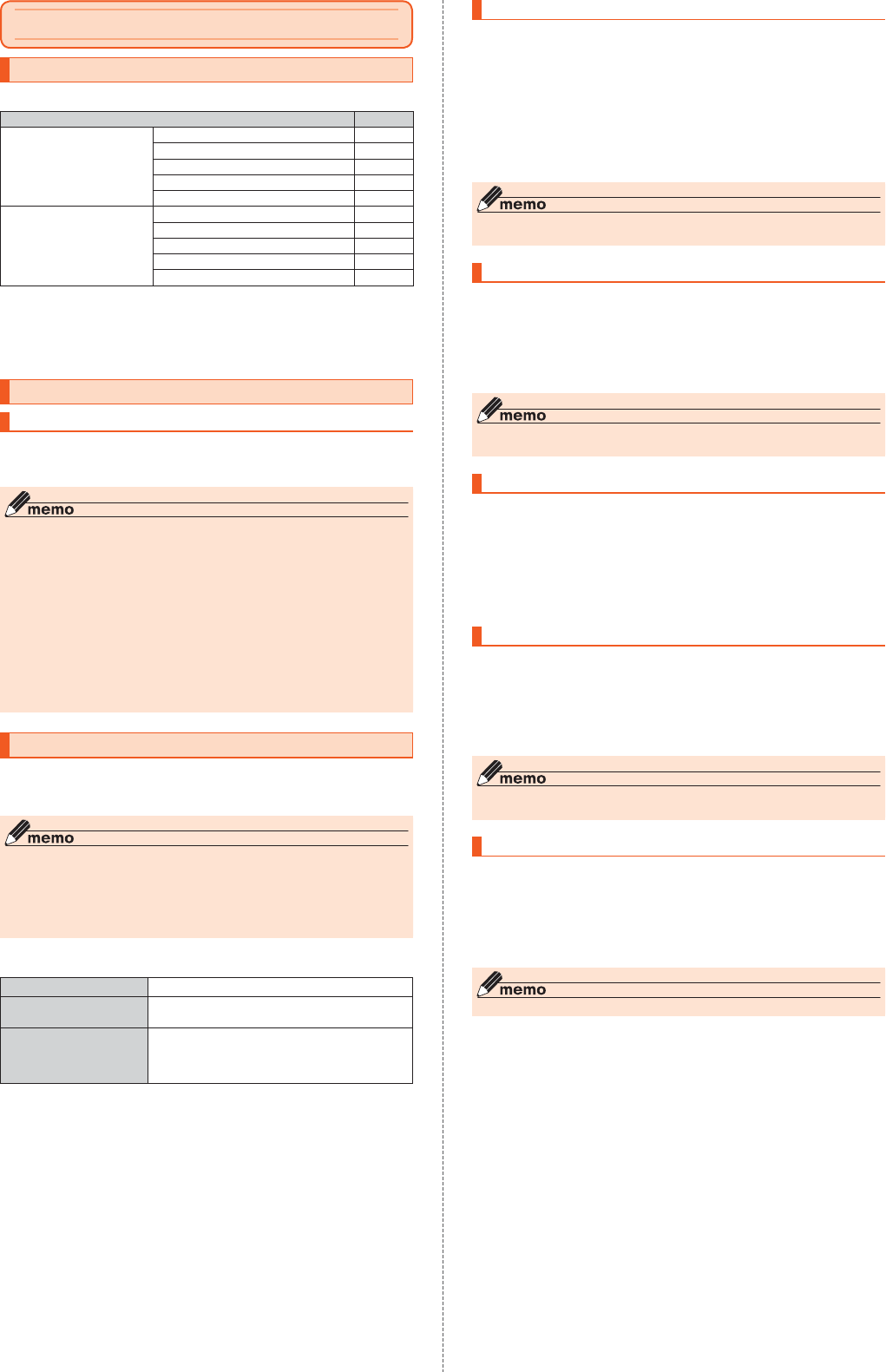 memo

memo

memo

memo

memo

memo

memo