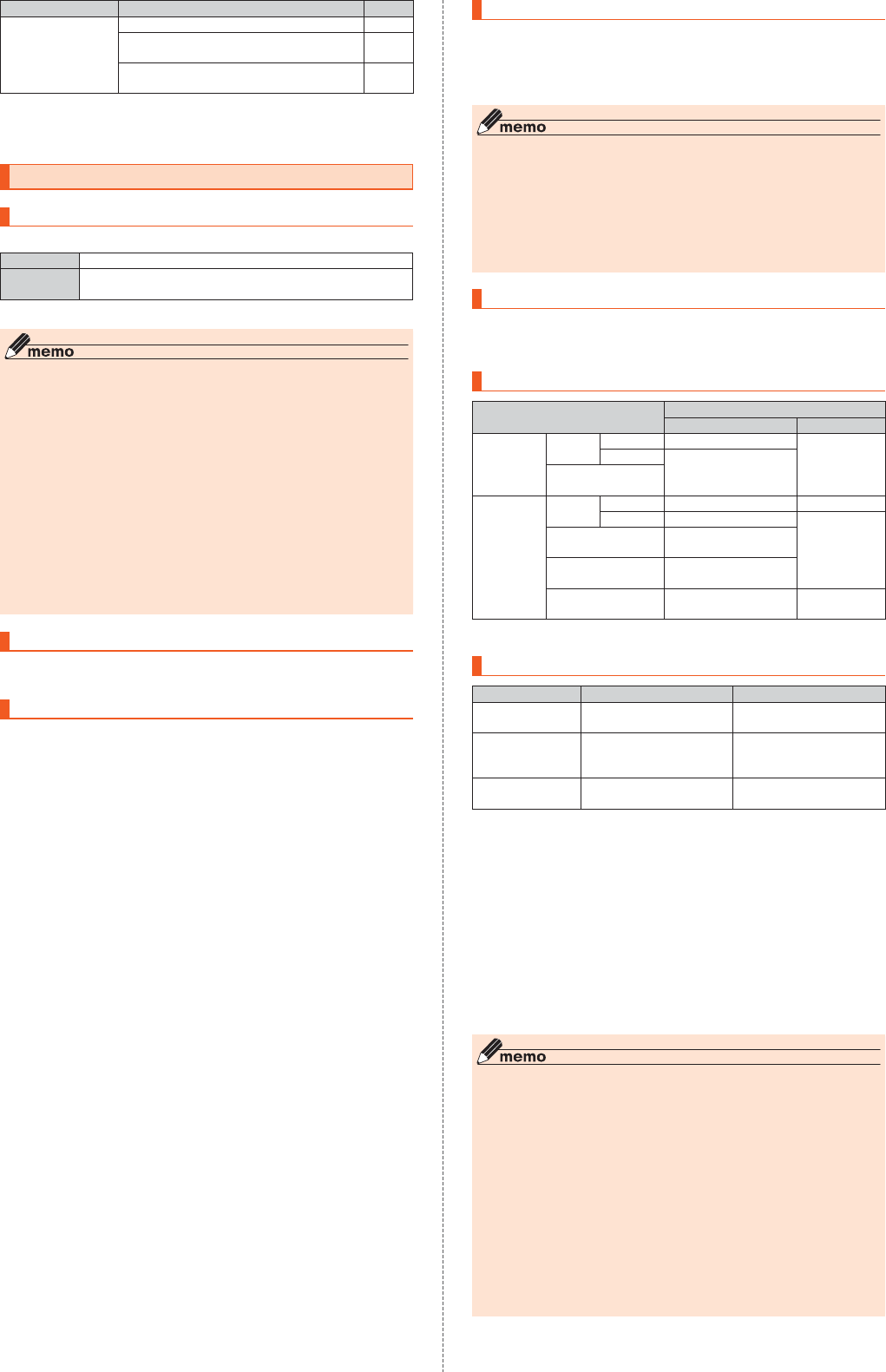 memo

memo

memo