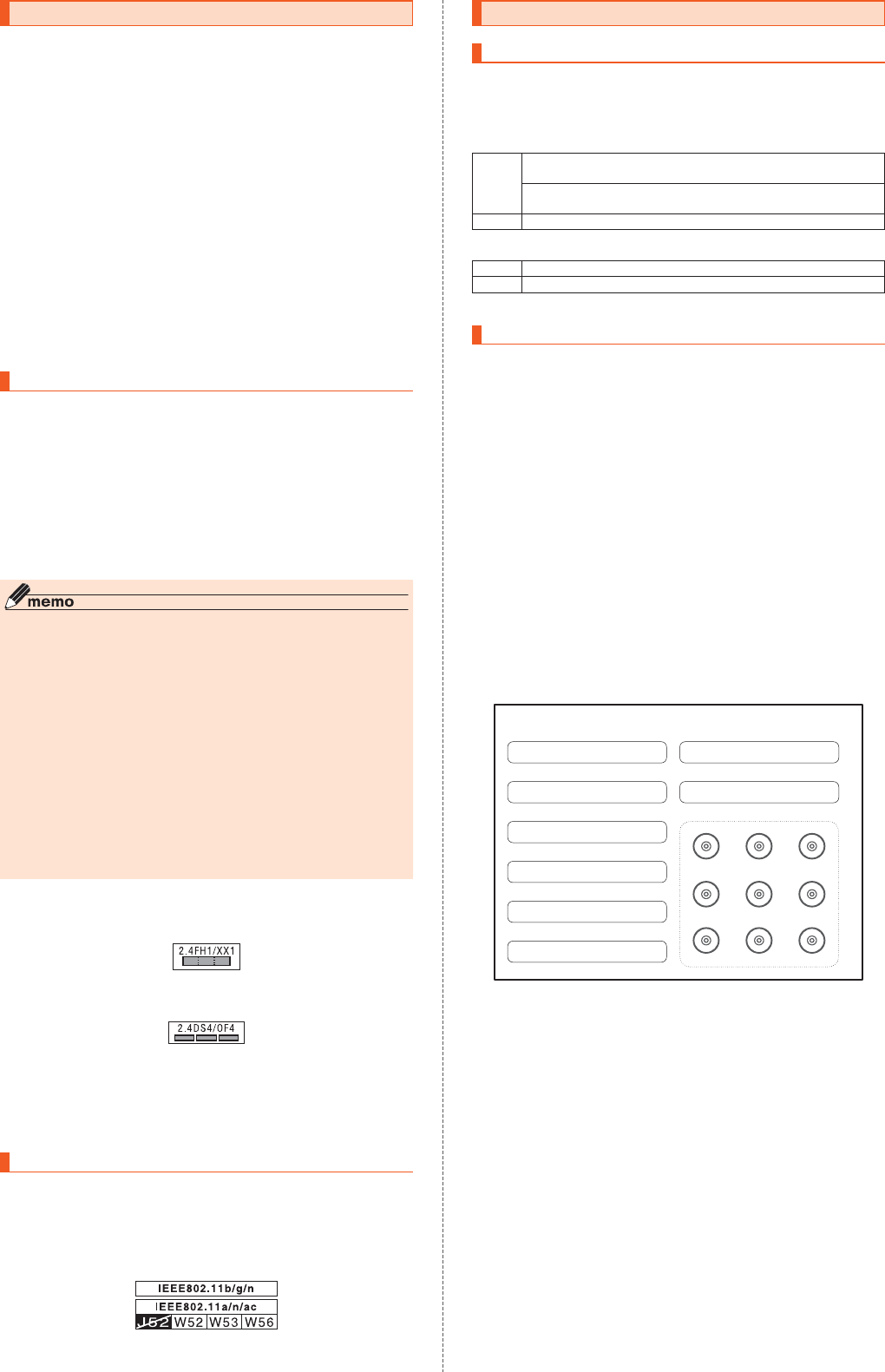 memo

2.4FH1/XX1

2.4DS4/OF4

IEEE802.11b/g/n

IEEE802.11a/n/ac

J52 W52 W53 W56