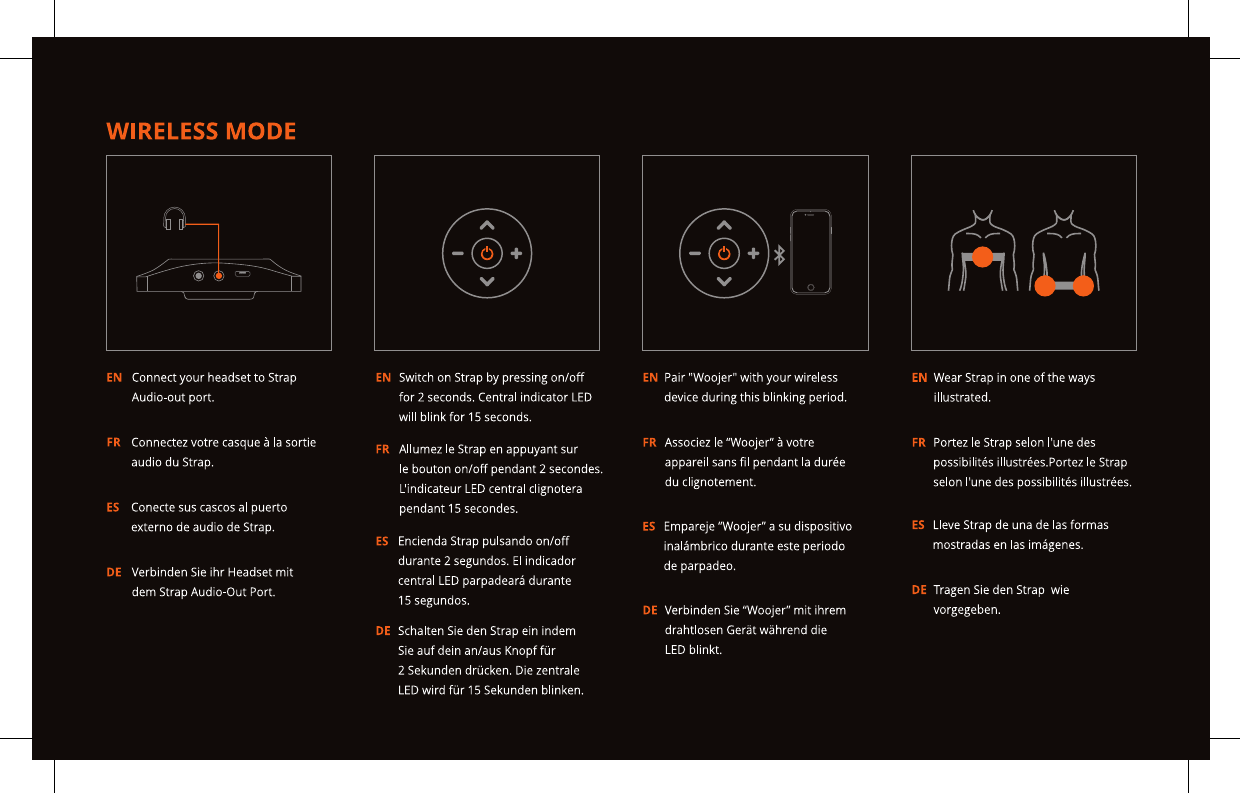 WIRELESS MODE

EN Connect your headset to Strap Audio-out port.

FR Connectez votre casque à la sortie audio du Strap.

ES Conecte sus cascos al puerto externo de audio de Strap.

DE Verbinden Sie ihr Headset mit dem Strap Audio-Out Port.

EN Switch on Strap by pressing on/off for 2 seconds. Central indicator LED will blink for 15 seconds.

FR Allumez le Strap en appuyant sur le bouton on/off pendant 2 secondes. L'indicateur LED central clignotera pendant 15 secondes.

ES Encienda Strap pulsando on/off durante 2 segundos. El indicador central LED parpadeará durante 15 segundos.

DE Schalten Sie den Strap ein indem Sie auf dein an/aus Knopf für 2 Sekunden drücken. Die zentrale LED wird für 15 Sekunden blinken.

EN Pair "Woojer" with your wireless device during this blinking period.

FR Associez le “Woojer” à votre appareil sans fil pendant la durée du clignotement.

ES Empareje “Woojer” a su dispositivo inalámbrico durante este periodo de parpadeo.

DE Verbinden Sie “Woojer” mit ihrem drahtlosen Gerät während die LED blinkt.

EN Wear Strap in one of the ways illustrated.

FR Portez le Strap selon l'une des possibilités illustrées.Portez le Strap selon l'une des possibilités illustrées.

ES Lleve Strap de una de las formas mostradas en las imágenes.

DE Tragen Sie den Strap wie vorgegeben.