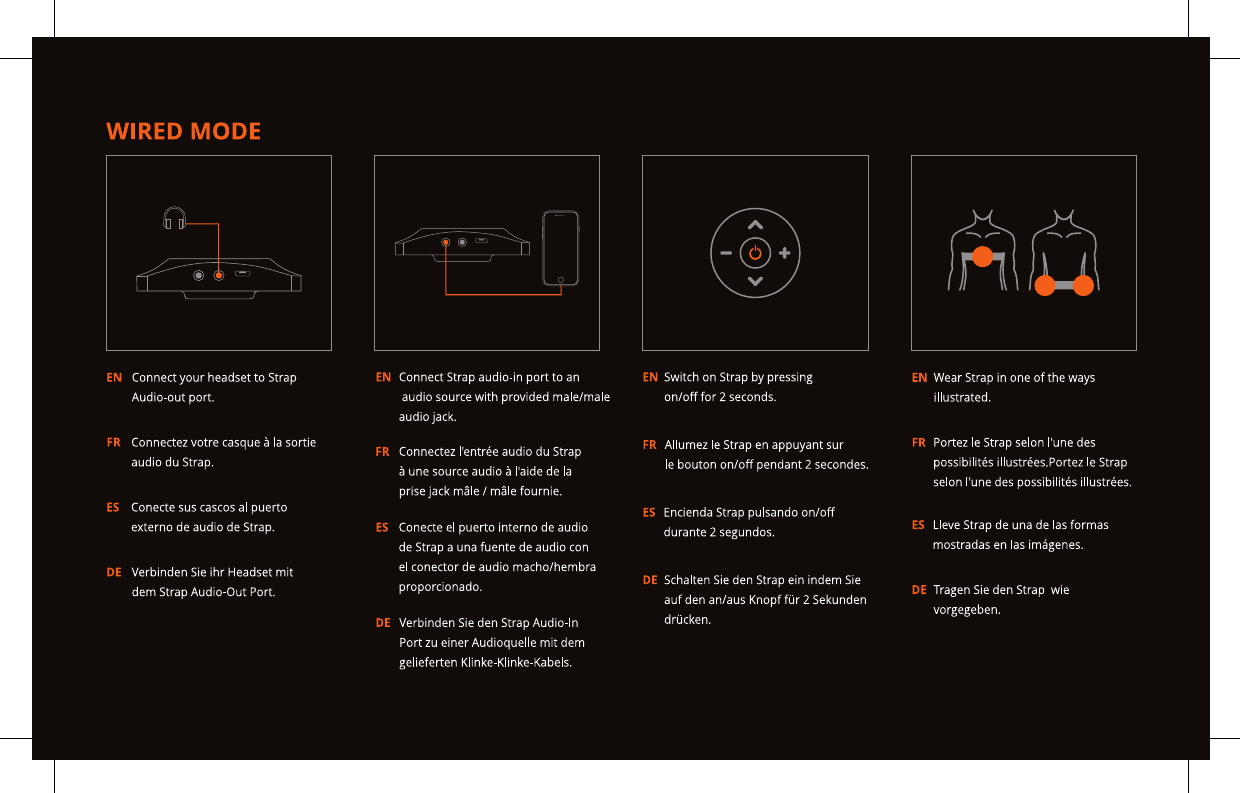 WIRED MODE

EN Connect your headset to Strap Audio-out port.

FR Connectez votre casque à la sortie audio du Strap.

ES Conecte sus cascos al puerto externo de audio de Strap.

DE Verbinden Sie ihr Headset mit dem Strap Audio-Out Port.

EN Connect Strap audio-in port to an audio source with provided male/male audio jack.

FR Connectez l'entrée audio du Strap à une source audio à l'aide de la prise jack mâle / mâle fournie.

ES Conecte el puerto interno de audio de Strap a una fuente de audio con el conector de audio macho/hembra proporcionado.

DE Verbinden Sie den Strap Audio-In Port zu einer Audioquelle mit dem gelieferten Klinke-Klinke-Kabels.

EN Switch on Strap by pressing on/off for 2 seconds.

FR Allumez le Strap en appuyant sur le bouton on/off pendant 2 secondes.

ES Encienda Strap pulsando on/off durante 2 segundos.

DE Schalten Sie den Strap ein indem Sie auf den an/aus Knopf für 2 Sekunden drücken.

EN Wear Strap in one of the ways illustrated.

FR Portez le Strap selon l'une des possibilités illustrées.Portez le Strap selon l'une des possibilités illustrées.

ES Lleve Strap de una de las formas mostradas en las imágenes.

DE Tragen Sie den Strap wie vorgegeben.