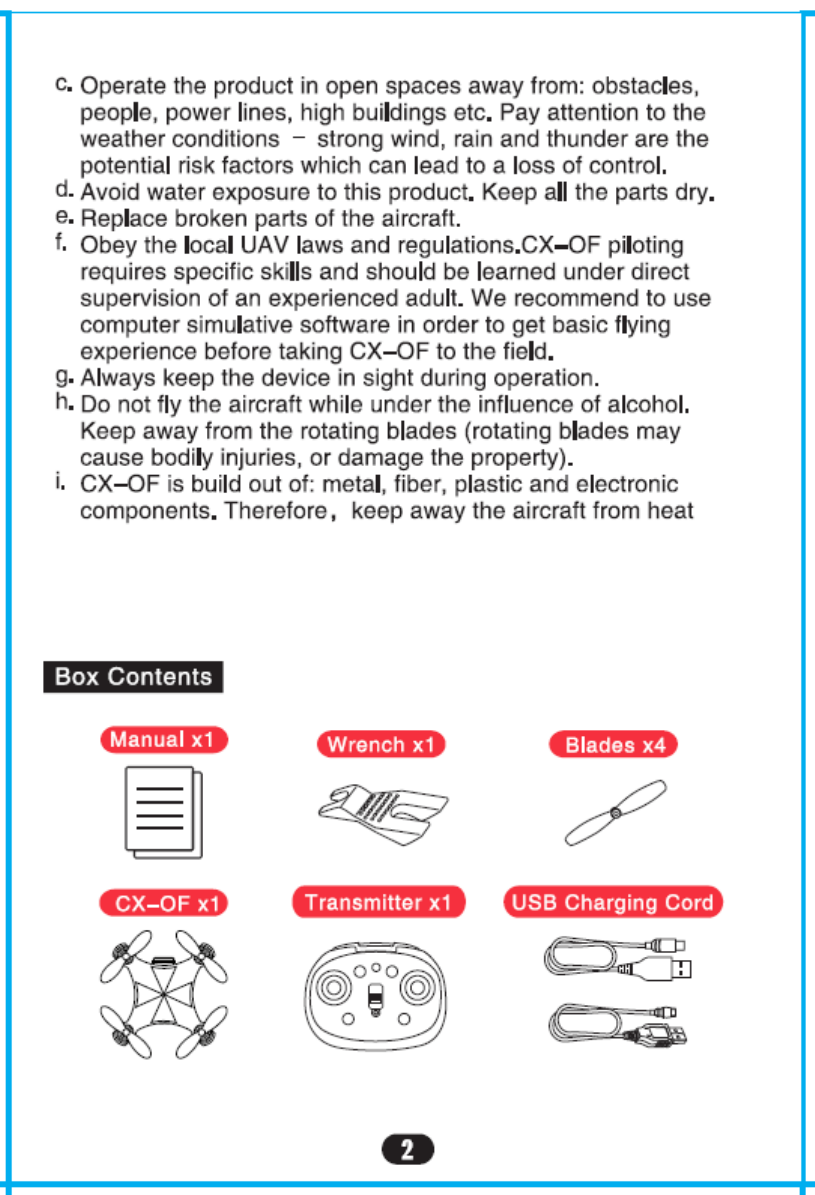 c. Operate the product in open spaces away from: obstacles, people, power lines, high buildings etc. Pay attention to the weather conditions – strong wind, rain and thunder are the potential risk factors which can lead to a loss of control.
d. Avoid water exposure to this product. Keep all the parts dry.
e. Replace broken parts of the aircraft.
f. Obey the local UAV laws and regulations.CX–OF piloting requires specific skills and should be learned under direct supervision of an experienced adult. We recommend to use computer simulative software in order to get basic flying experience before taking CX–OF to the field.
g. Always keep the device in sight during operation.
h. Do not fly the aircraft while under the influence of alcohol. Keep away from the rotating blades (rotating blades may cause bodily injuries, or damage the property).
i. CX–OF is build out of: metal, fiber, plastic and electronic components. Therefore, keep away the aircraft from heat

Box Contents

Manual x1

Wrench x1

Blades x4

CX–OF x1

Transmitter x1

USB Charging Cord

2