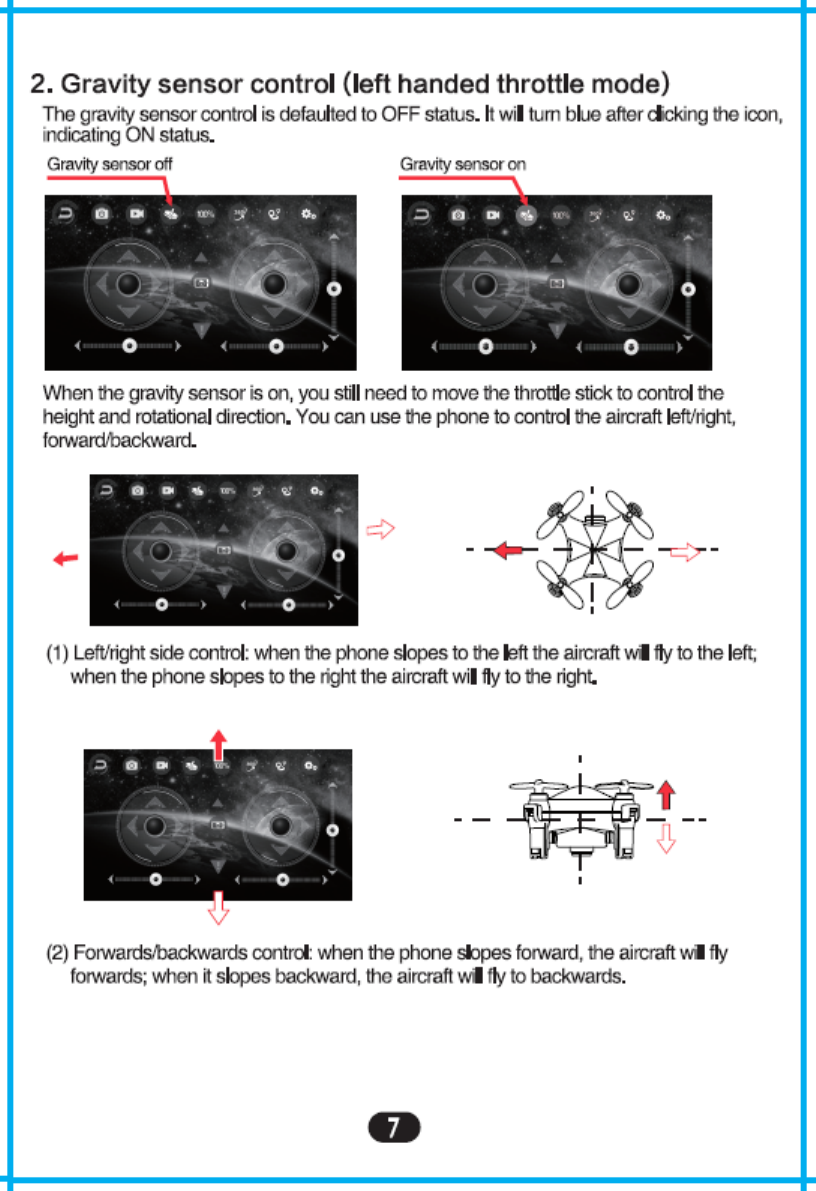 2. Gravity sensor control (left handed throttle mode)

The gravity sensor control is defaulted to OFF status. It will turn blue after clicking the icon, indicating ON status.

Gravity sensor off

Gravity sensor on

100%

100%

When the gravity sensor is on, you still need to move the throttle stick to control the height and rotational direction. You can use the phone to control the aircraft left/right, forward/backward.

100%

(1) Left/right side control: when the phone slopes to the left the aircraft will fly to the left; when the phone slopes to the right the aircraft will fly to the right.

100%

(2) Forwards/backwards control: when the phone slopes forward, the aircraft will fly forwards; when it slopes backward, the aircraft will fly to backwards.

7