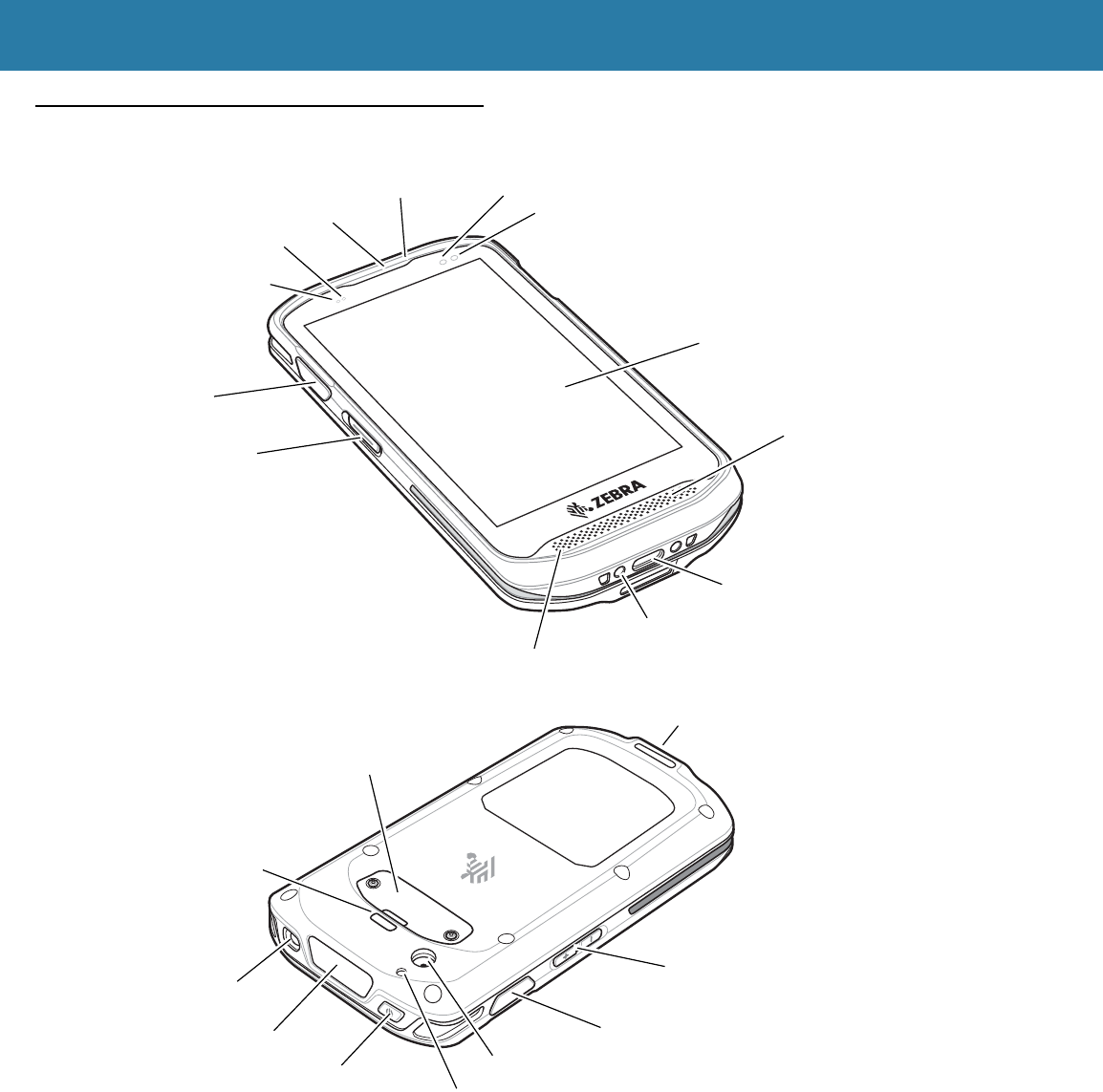 ZEBRA