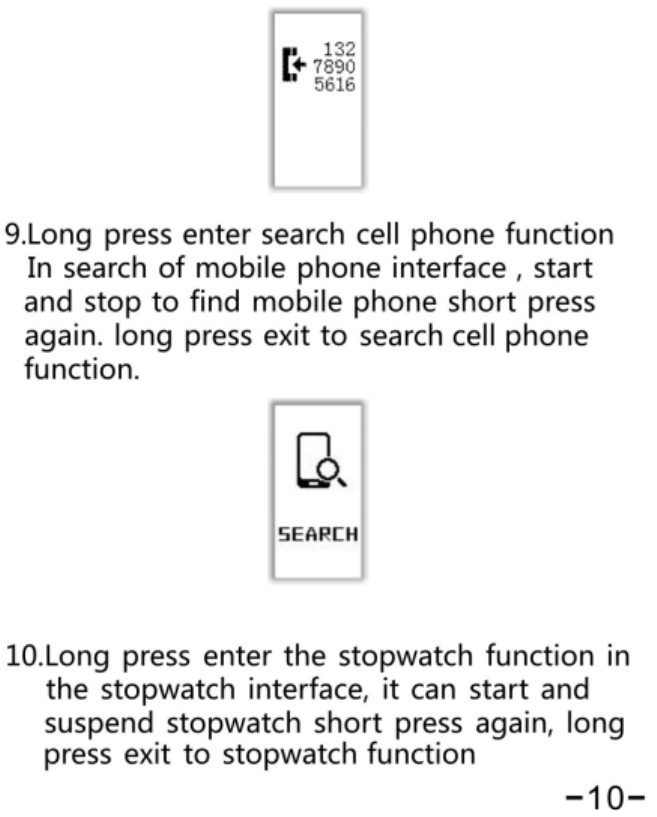 132
7890
5616

9.Long press enter search cell phone function In search of mobile phone interface , start and stop to find mobile phone short press again. long press exit to search cell phone function.

SEARCH

10.Long press enter the stopwatch function in the stopwatch interface, it can start and suspend stopwatch short press again, long press exit to stopwatch function

-10-