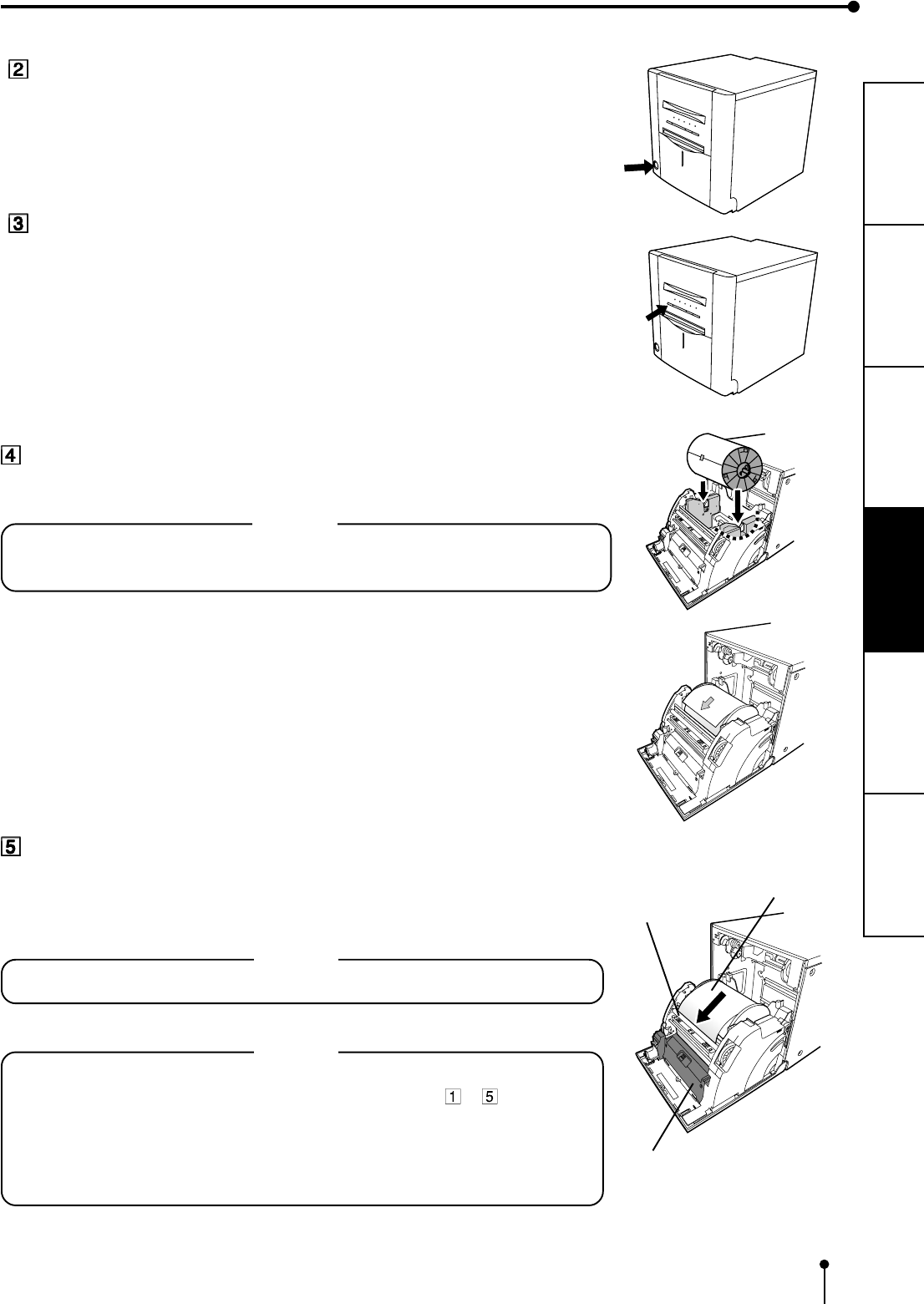 2

3

4

5

1 5