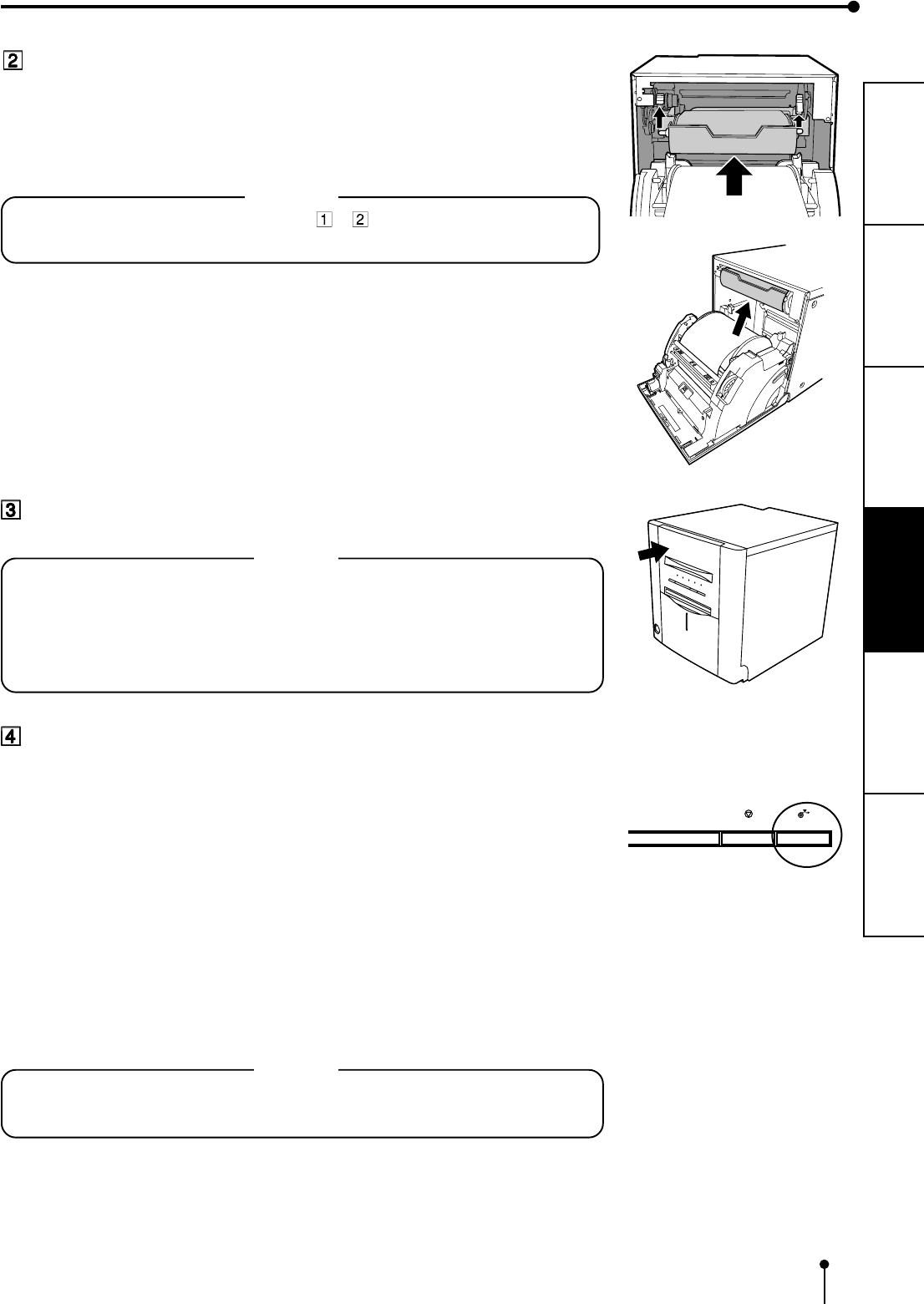 2

1 2

3

4