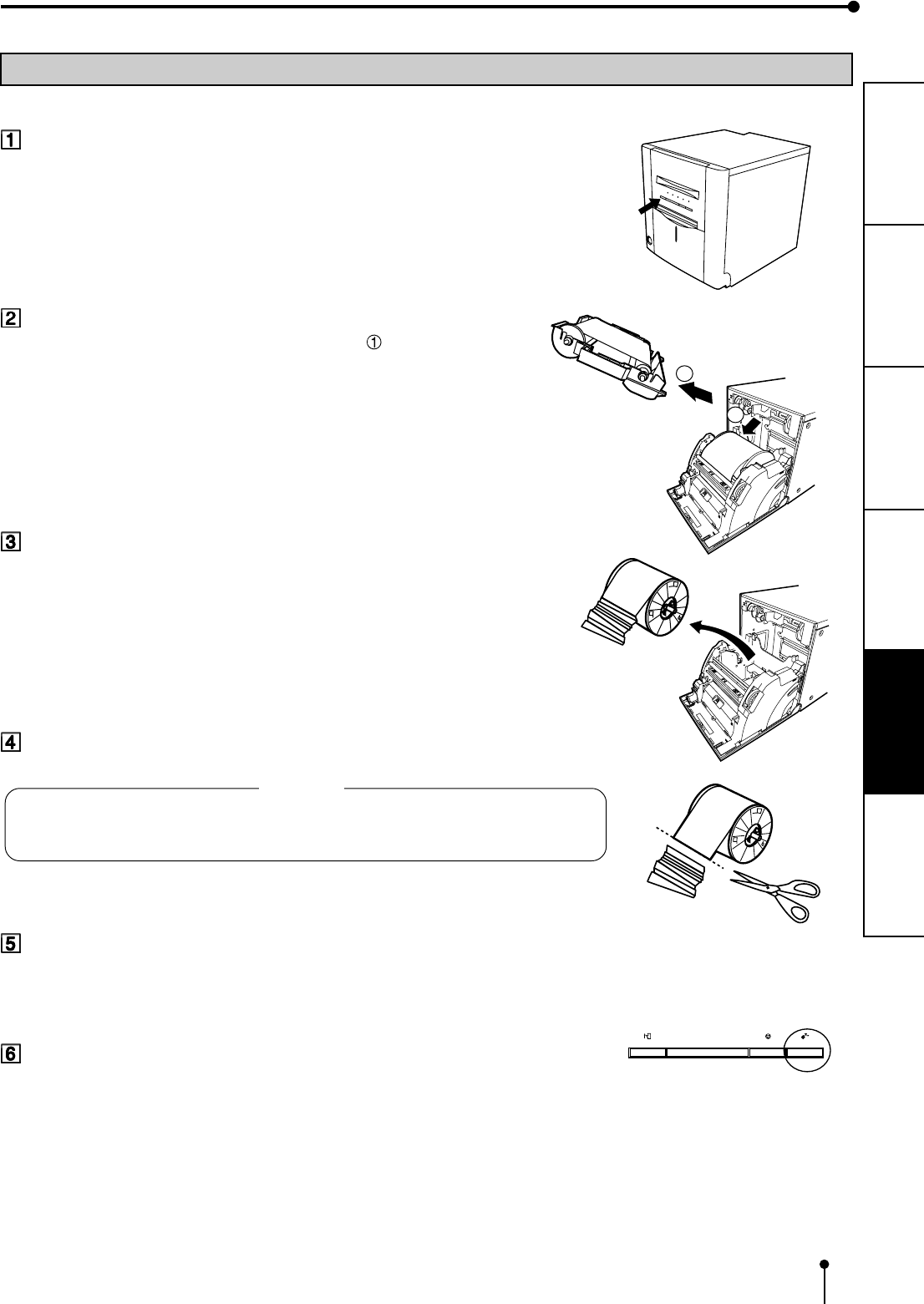 1

2

①

3

4

5

6