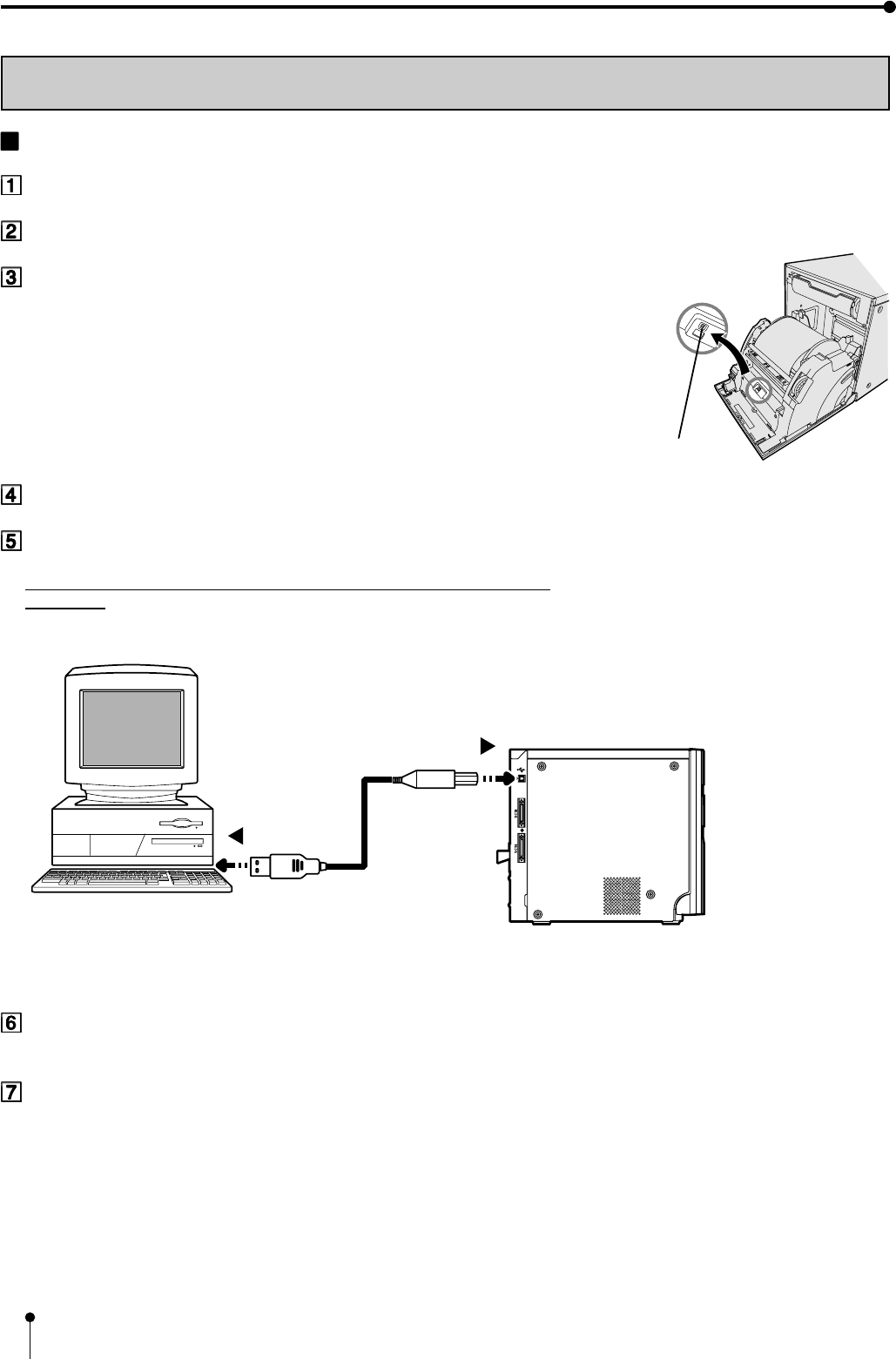 1

2

3

4

5

6

7