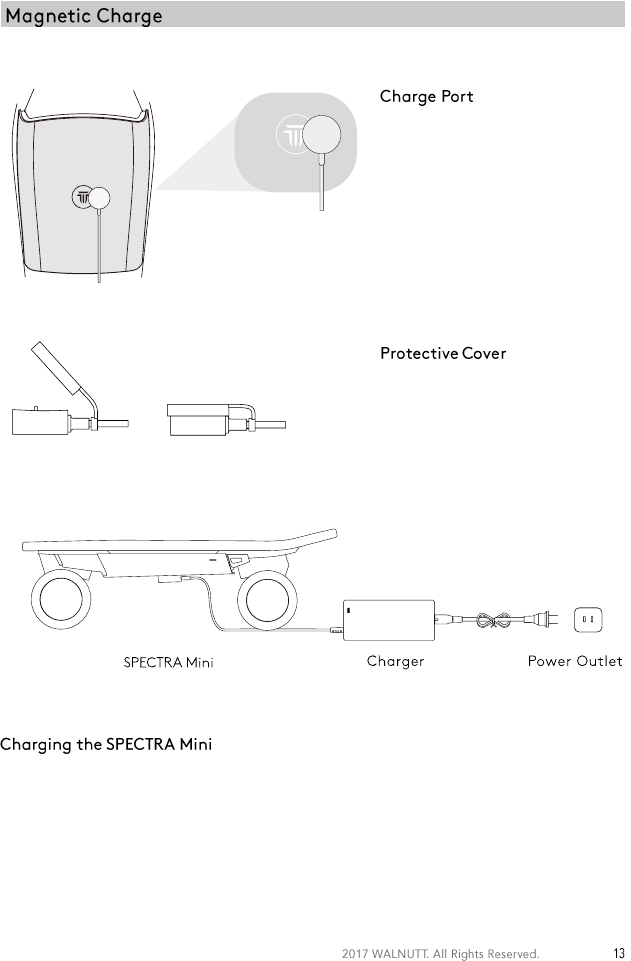 Magnetic Charge

Charge Port

Protective Cover

SPECTRA Mini

Charger

Power Outlet

Charging the SPECTRA Mini

2017 WALNUTT. All Rights Reserved.

13