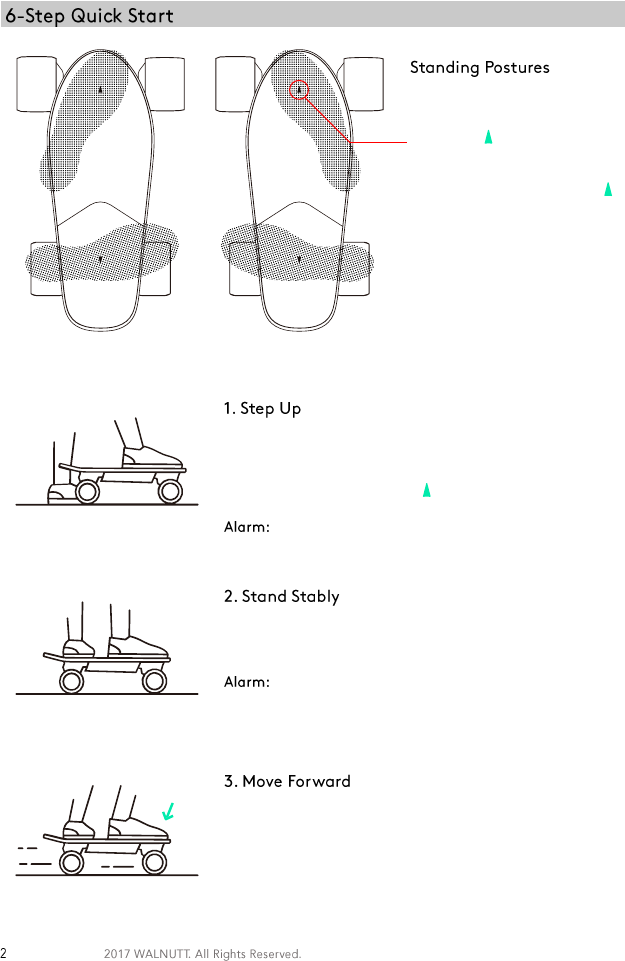 6-Step Quick Start

Standing Postures

1. Step Up

Alarm:

2. Stand Stably

Alarm:

3. Move Forward

2

2017 WALNUTT. All Rights Reserved.